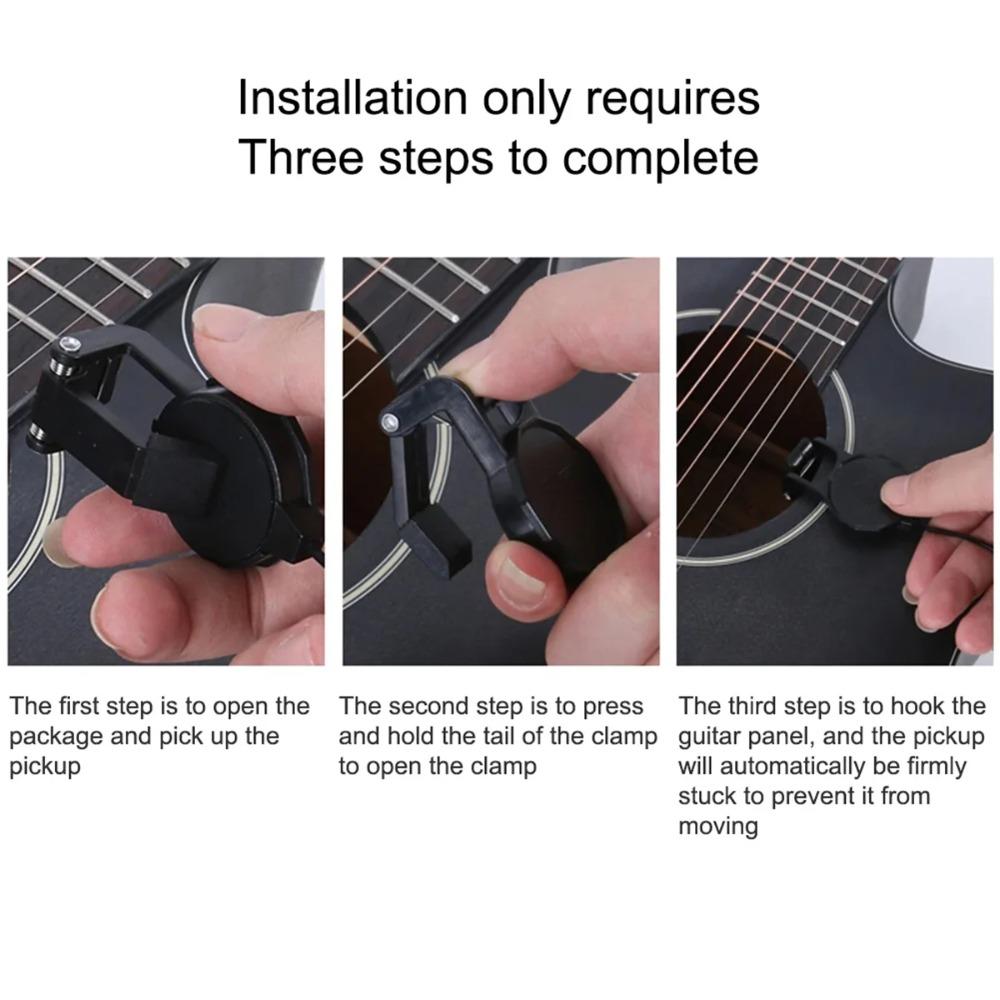 Installation only requires
Three steps to complete

The first step is to open the package and pick up the pickup

The second step is to press and hold the tail of the clamp to open the clamp

The third step is to hook the guitar panel, and the pickup will automatically be firmly stuck to prevent it from moving