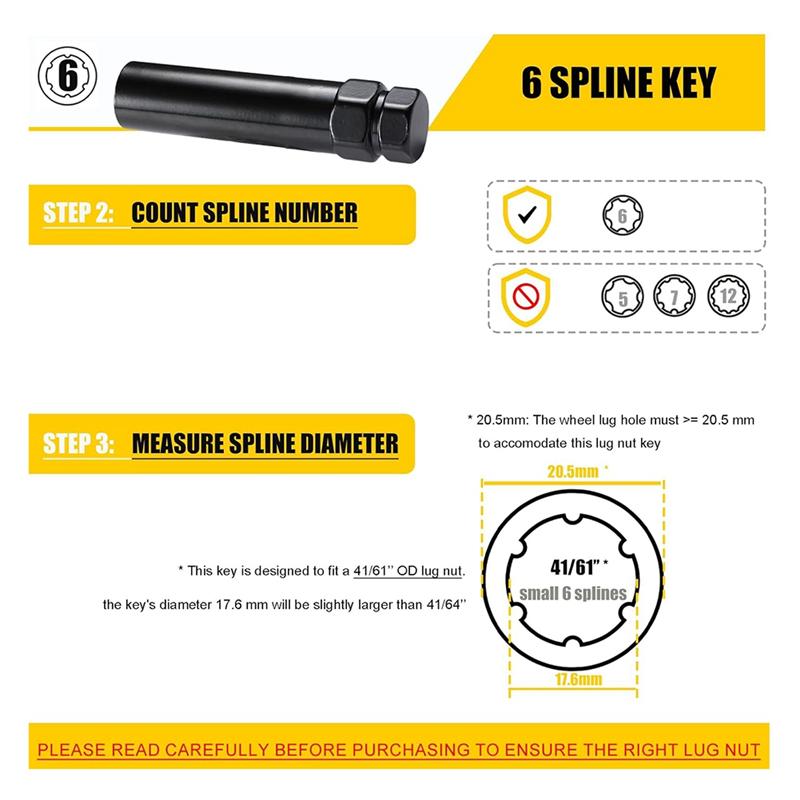 6

6 SPLINE KEY

STEP 2: COUNT SPLINE NUMBER

6

5 7 12

STEP 3: MEASURE SPLINE DIAMETER

* 20.5mm: The wheel lug hole must >= 20.5 mm to accomodate this lug nut key

20.5mm *

41/61" *
small 6 splines

17.6mm

* This key is designed to fit a 41/61'' OD lug nut.

the key's diameter 17.6 mm will be slightly larger than 41/64''

PLEASE READ CAREFULLY BEFORE PURCHASING TO ENSURE THE RIGHT LUG NUT