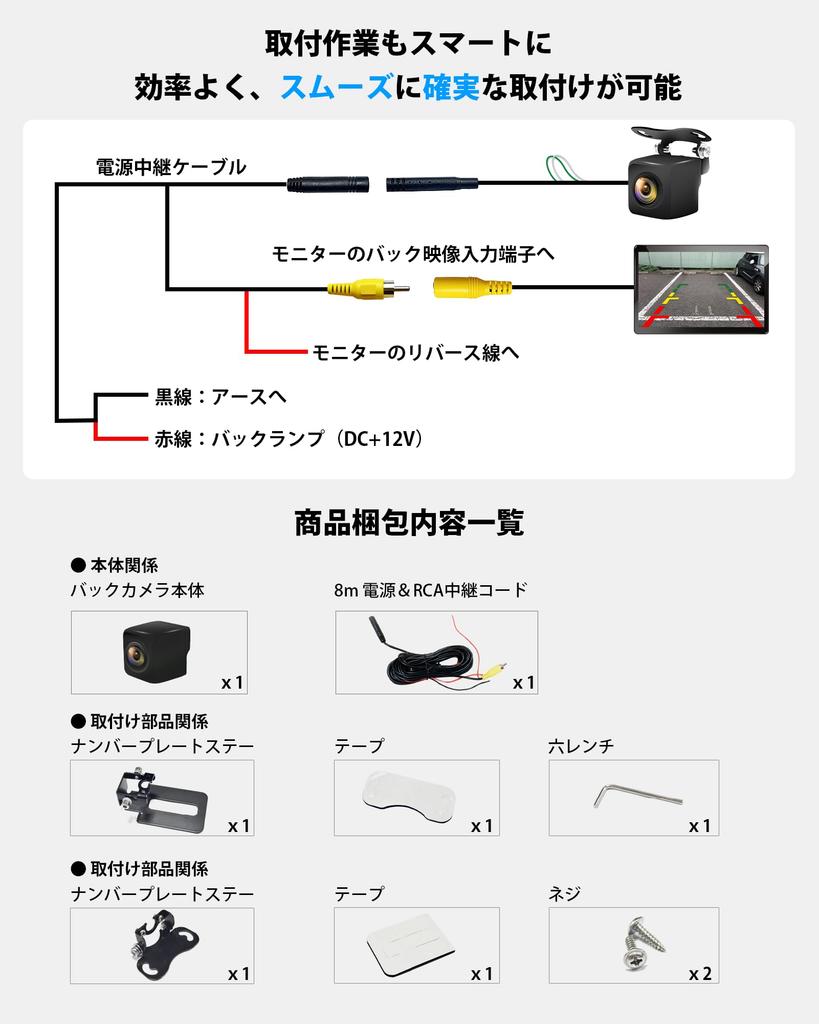 取付作業もスマートに
効率よく、スムーズに確実な取付けが可能

電源中継ケーブル

モニターのバック映像入力端子へ

モニターのリバース線へ

黒線：アースへ

赤線：バックランプ（DC+12V）

商品梱包内容一覧

● 本体関係

バックカメラ本体

x 1

8m 電源＆RCA中継コード

x 1

● 取付け部品関係

ナンバープレートステー

x 1

テープ

x 1

六レンチ

x 1

● 取付け部品関係

ナンバープレートステー

x 1

テープ

x 1

ネジ

x 2