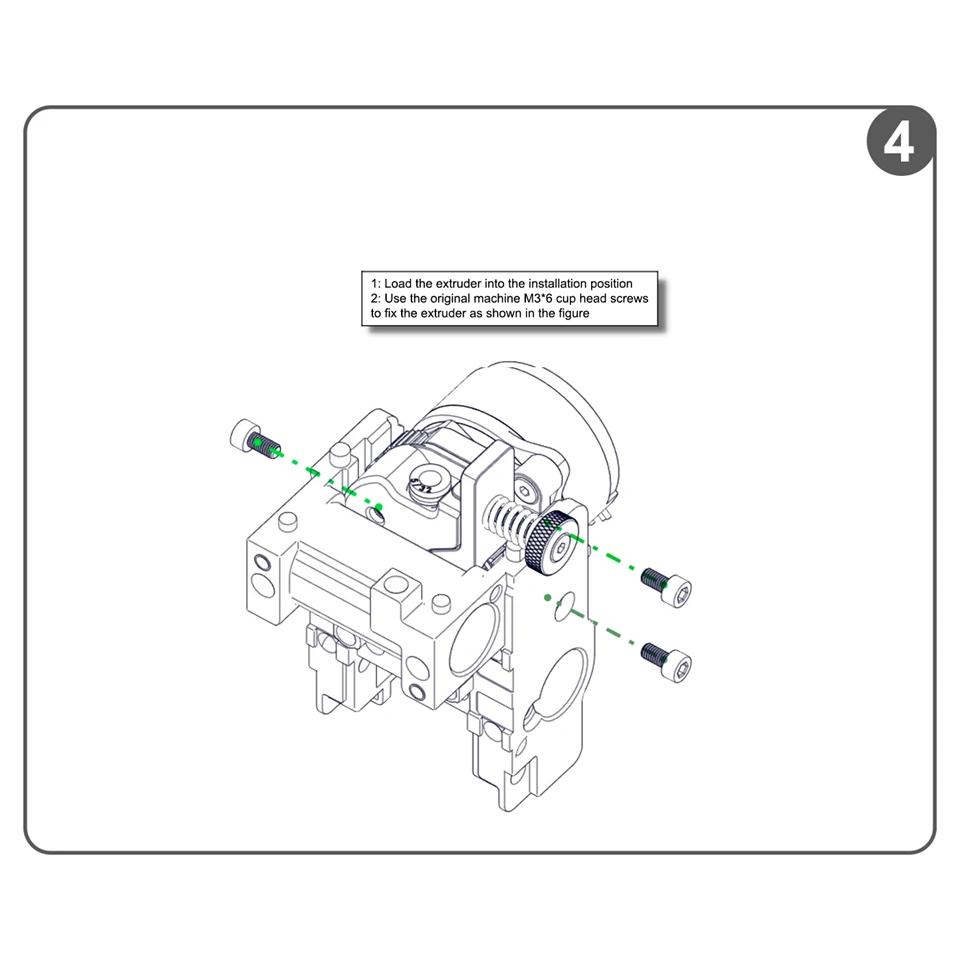 4

1: Load the extruder into the installation position
2: Use the original machine M3*6 cup head screws to fix the extruder as shown in the figure