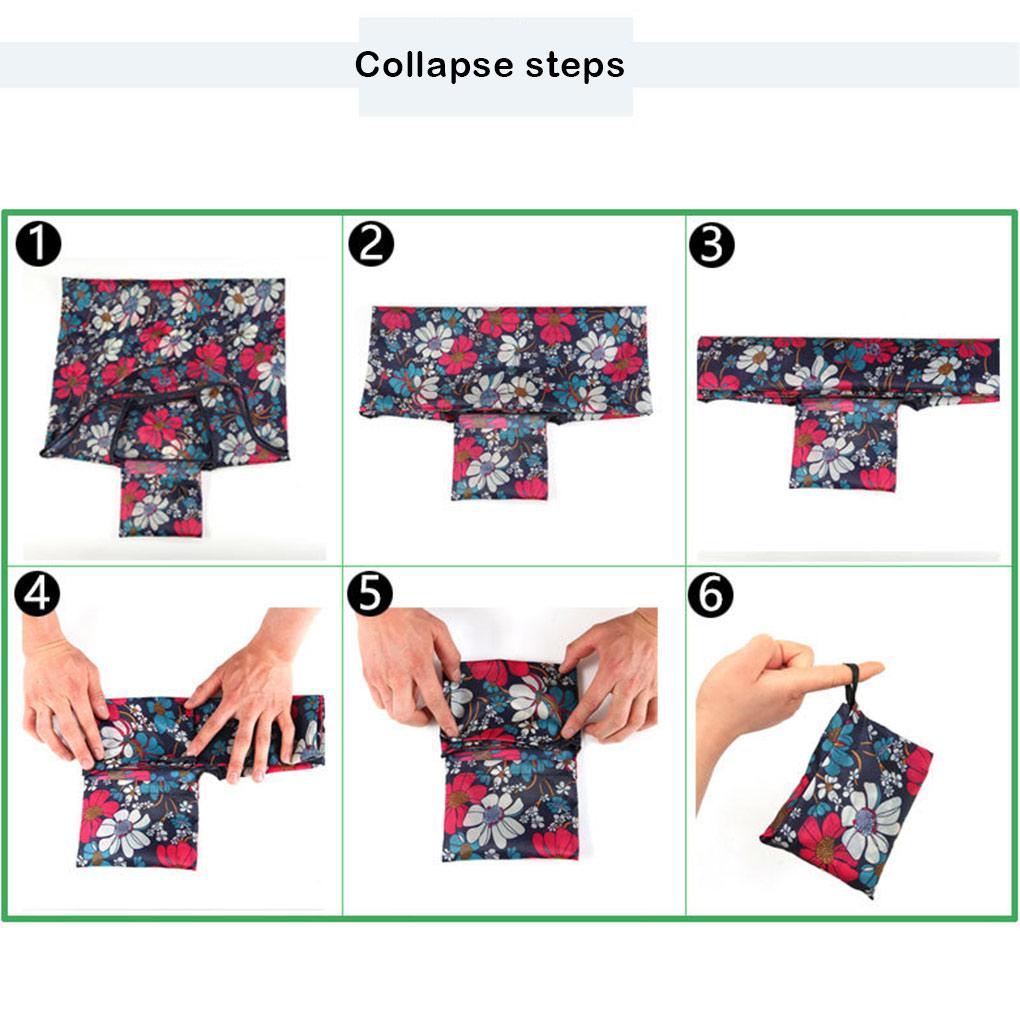 Collapse steps

1

2

3

4

5

6