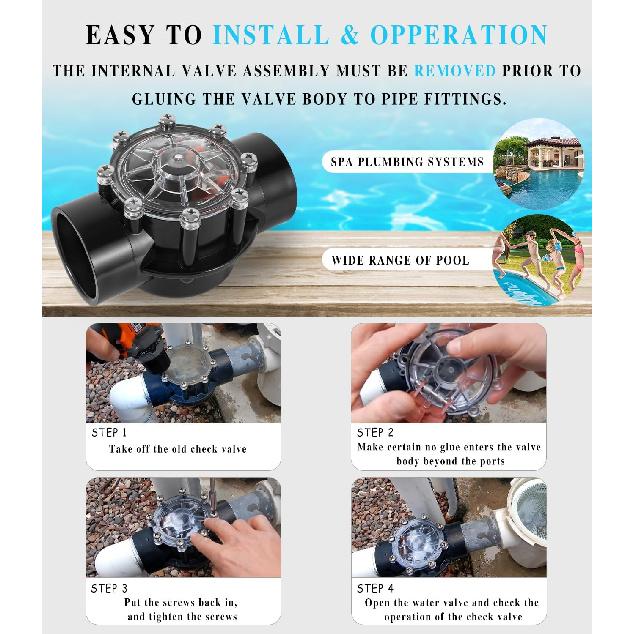 EASY TO INSTALL & OPPERATION

THE INTERNAL VALVE ASSEMBLY MUST BE REMOVED PRIOR TO GLUING THE VALVE BODY TO PIPE FITTINGS.

SPA PLUMBING SYSTEMS

WIDE RANGE OF POOL

STEP 1
Take off the old check valve

STEP 2
Make certain no glue enters the valve body beyond the ports

STEP 3
Put the screws back in, and tighten the screws

STEP 4
Open the water valve and check the operation of the check valve