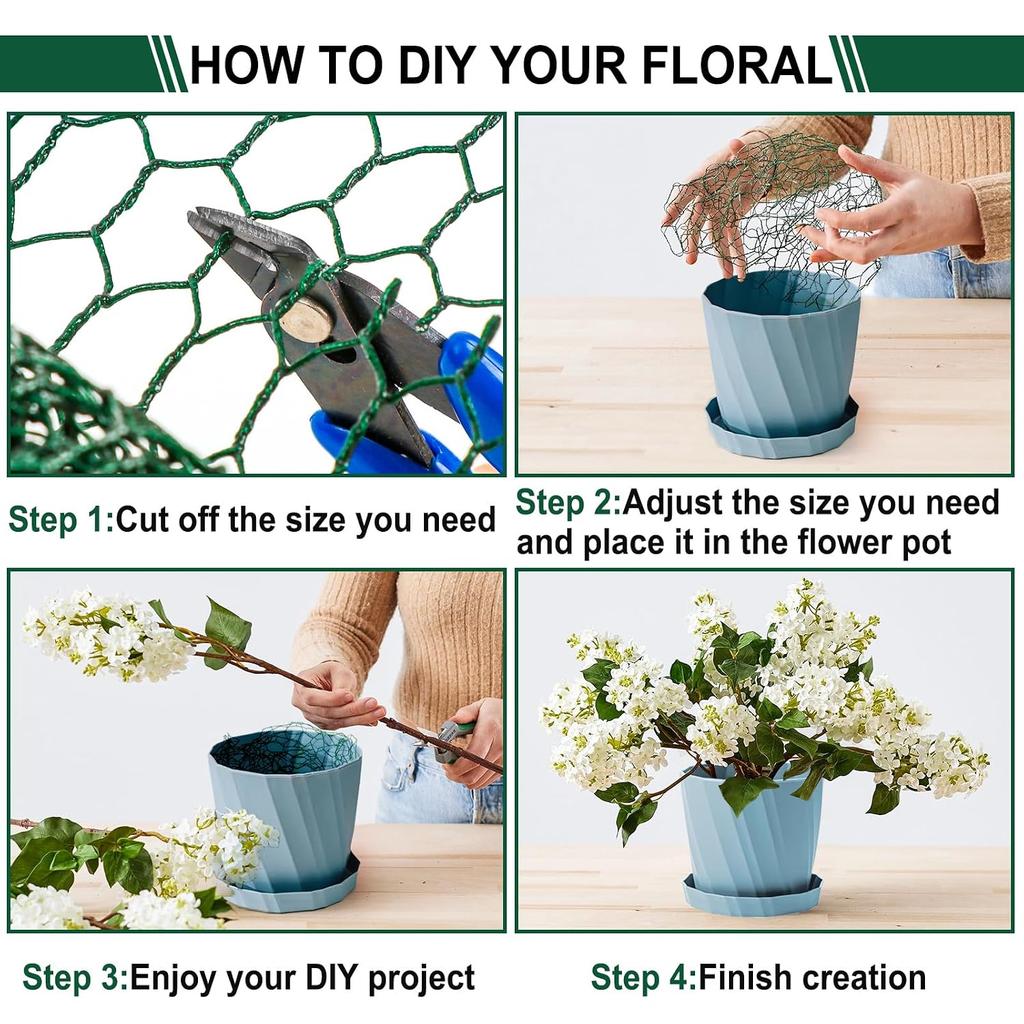 HOW TO DIY YOUR FLORAL

Step 1:Cut off the size you need

Step 2:Adjust the size you need and place it in the flower pot

Step 3:Enjoy your DIY project

Step 4:Finish creation