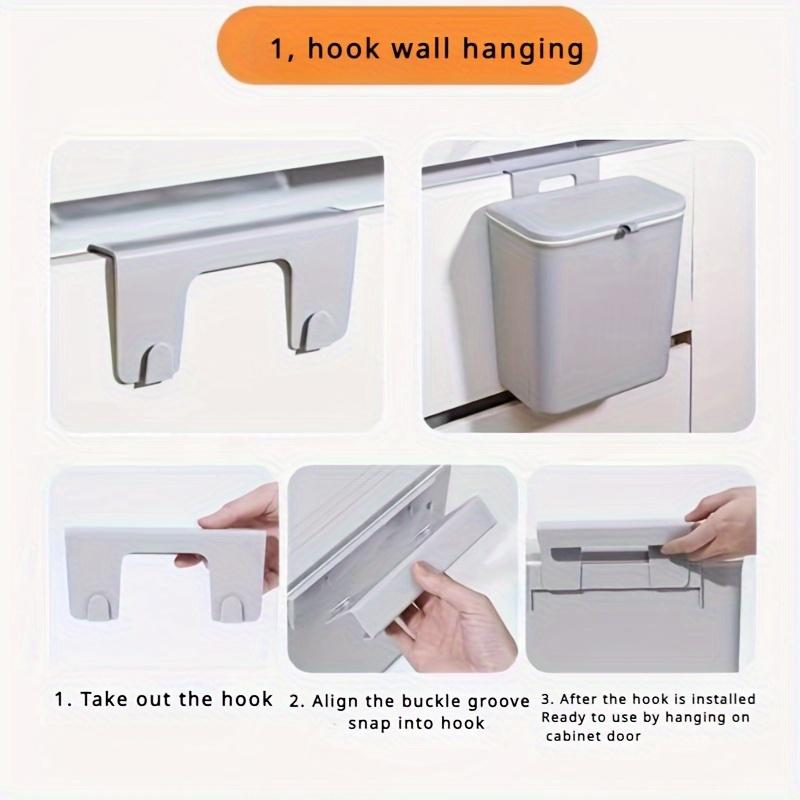 1, hook wall hanging

1. Take out the hook

2. Align the buckle groove snap into hook

3. After the hook is installed Ready to use by hanging on cabinet door