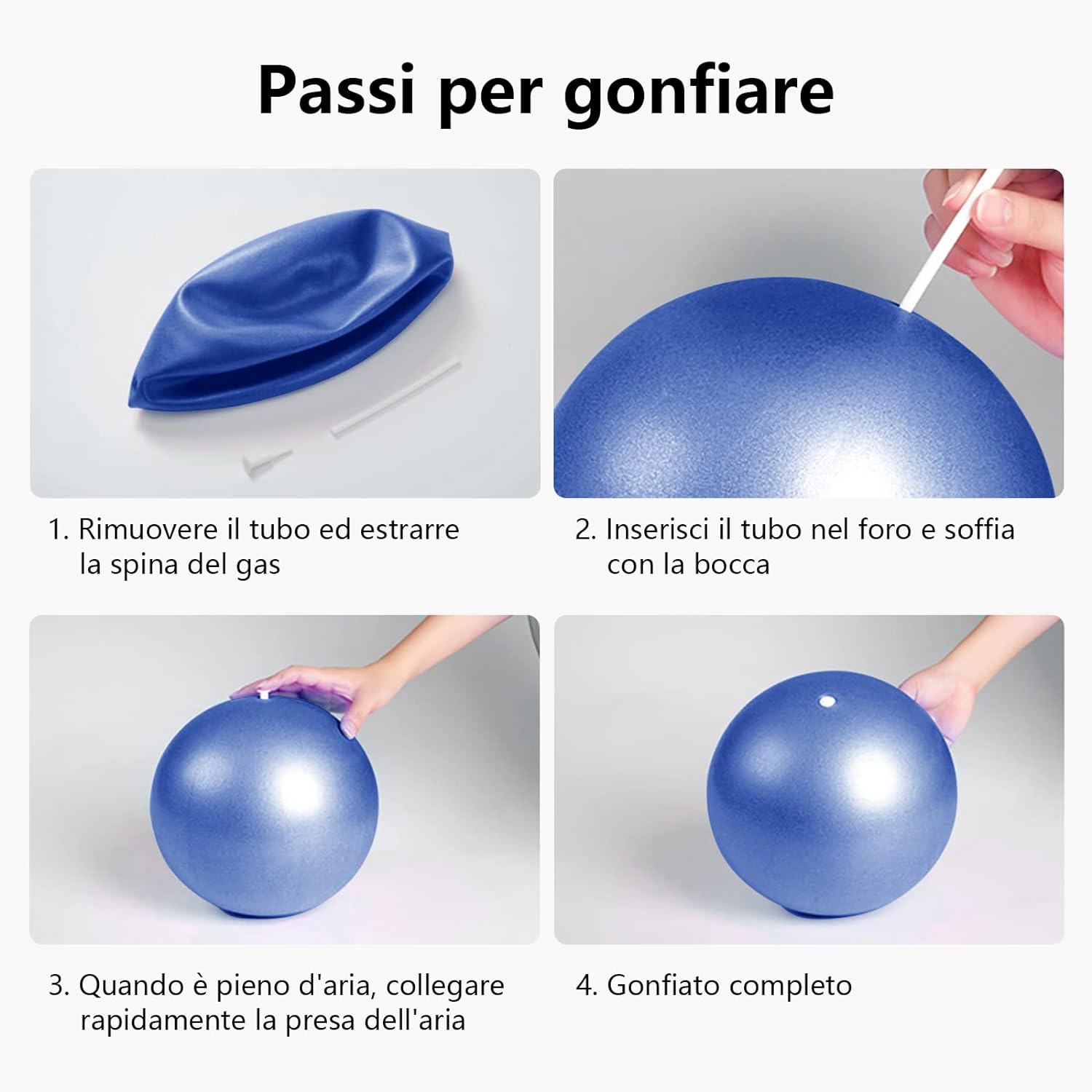 Passi per gonfiare

1. Rimuovere il tubo ed estrarre la spina del gas

2. Inserisci il tubo nel foro e soffia con la bocca

3. Quando è pieno d'aria, collegare rapidamente la presa dell'aria

4. Gonfiato completo