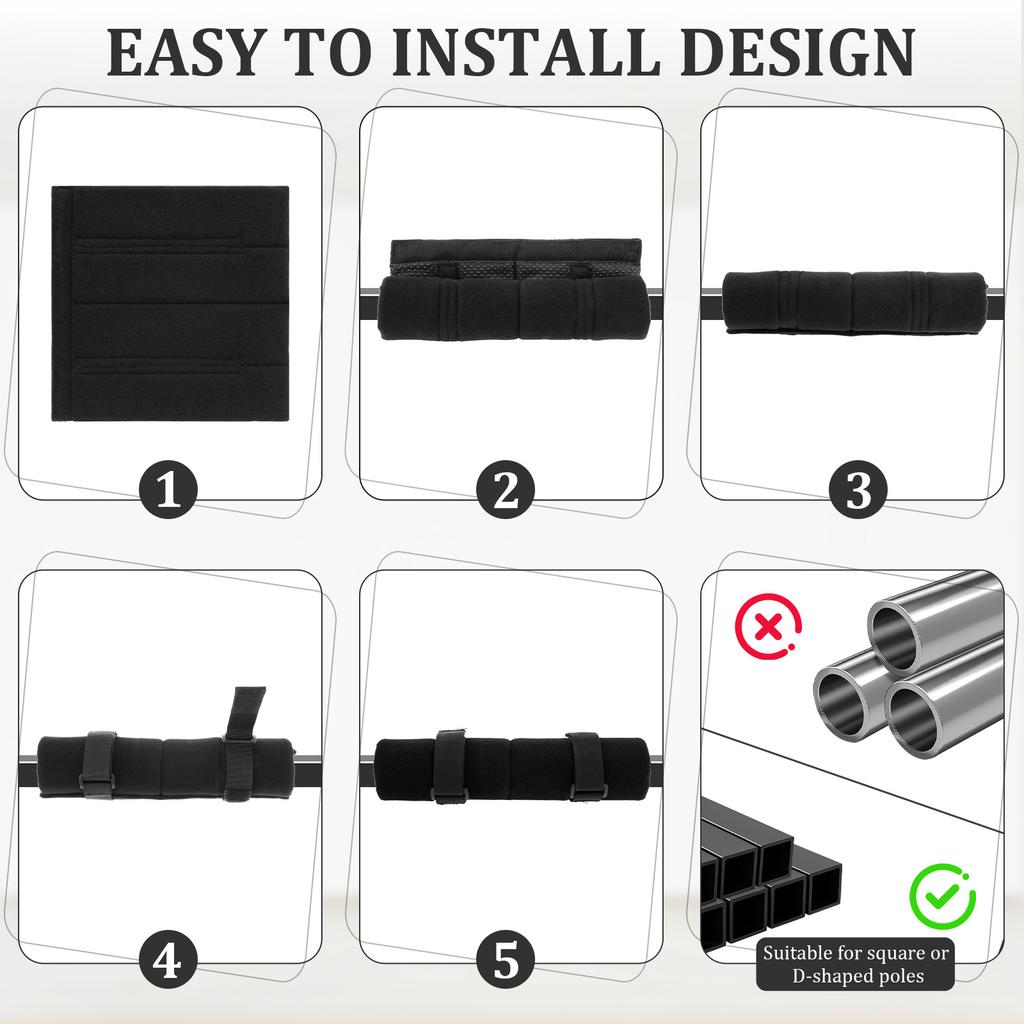 EASY TO INSTALL DESIGN

1

2

3

4

5

Suitable for square or D-shaped poles