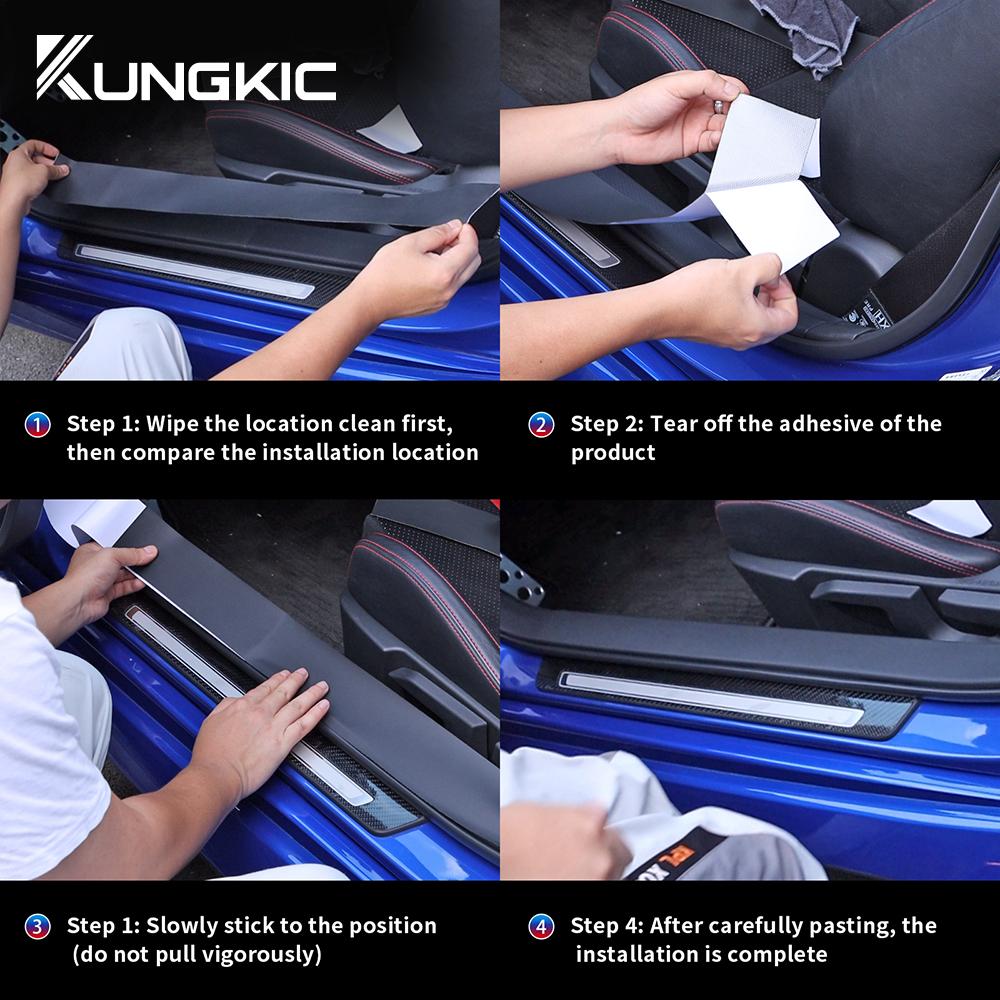 KUNGKIC

1 Step 1: Wipe the location clean first, then compare the installation location

2 Step 2: Tear off the adhesive of the product

3 Step 1: Slowly stick to the position (do not pull vigorously)

4 Step 4: After carefully pasting, the installation is complete