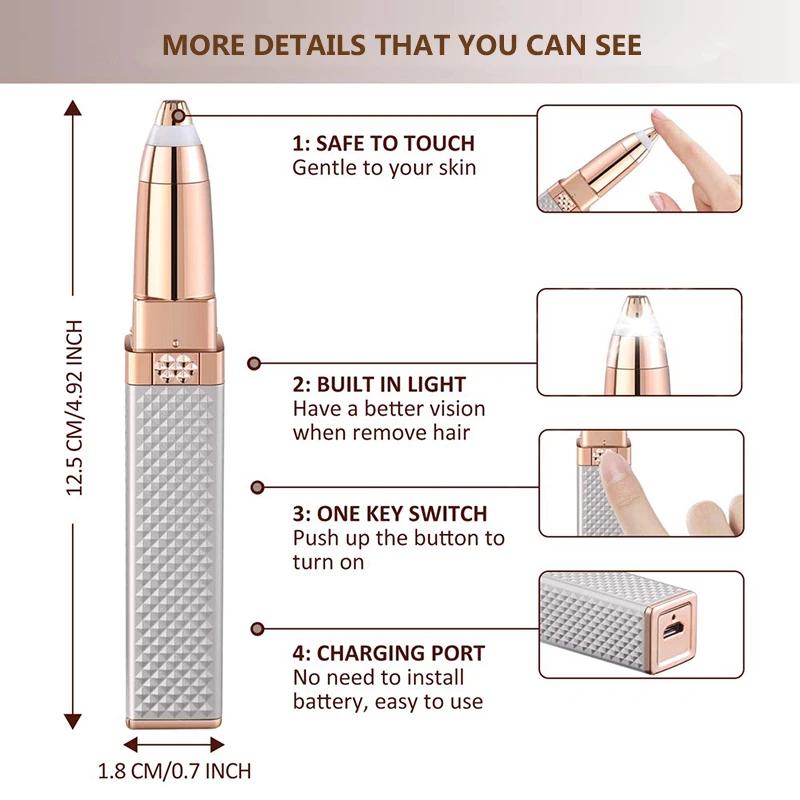 MORE DETAILS THAT YOU CAN SEE

12.5 CM/4.92 INCH

1: SAFE TO TOUCH
Gentle to your skin

2: BUILT IN LIGHT
Have a better vision when remove hair

3: ONE KEY SWITCH
Push up the button to turn on

4: CHARGING PORT
No need to install battery, easy to use

1.8 CM/0.7 INCH