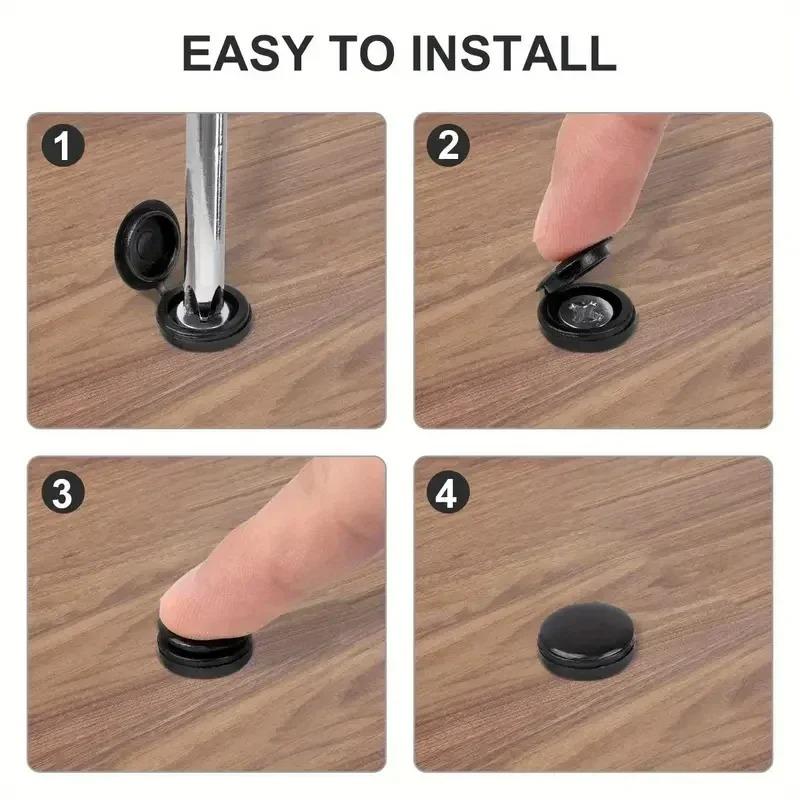 EASY TO INSTALL

1

2

3

4