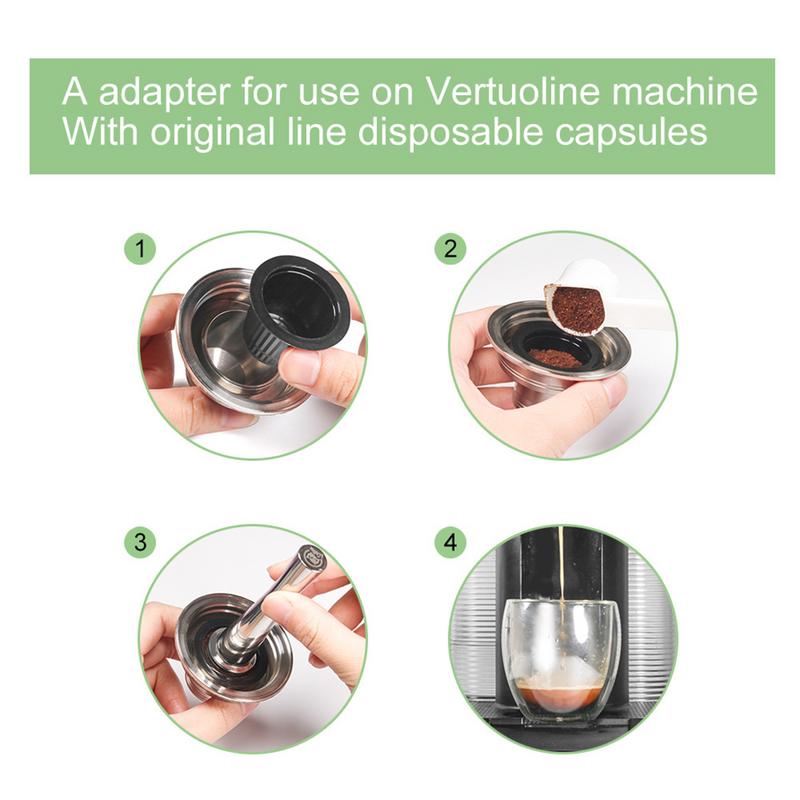 A adapter for use on Vertuoline machine
With original line disposable capsules

1

2

3

4