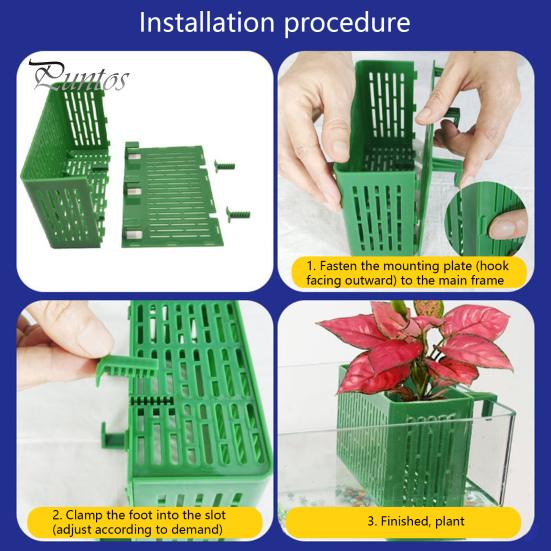 Installation procedure

Puntos

1. Fasten the mounting plate (hook facing outward) to the main frame

2. Clamp the foot into the slot (adjust according to demand)

3. Finished, plant