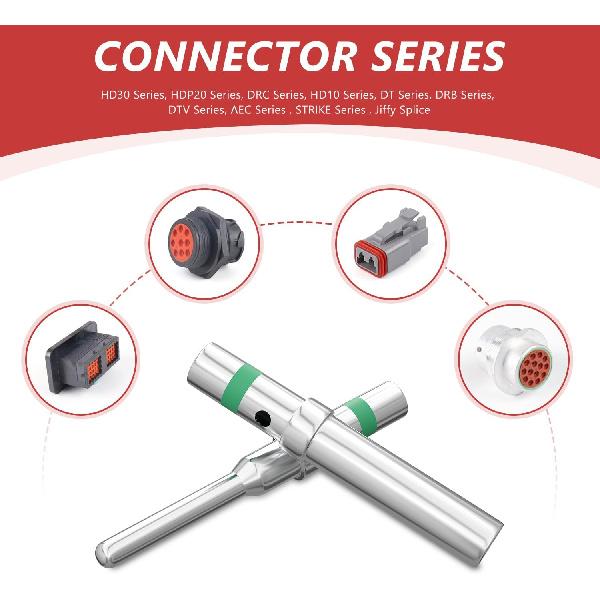 CONNECTOR SERIES

HD30 Series, HDP20 Series, DRC Series, HD10 Series, DT Series, DRB Series, DTV Series, AEC Series . STRIKE Series . Jiffy Splice