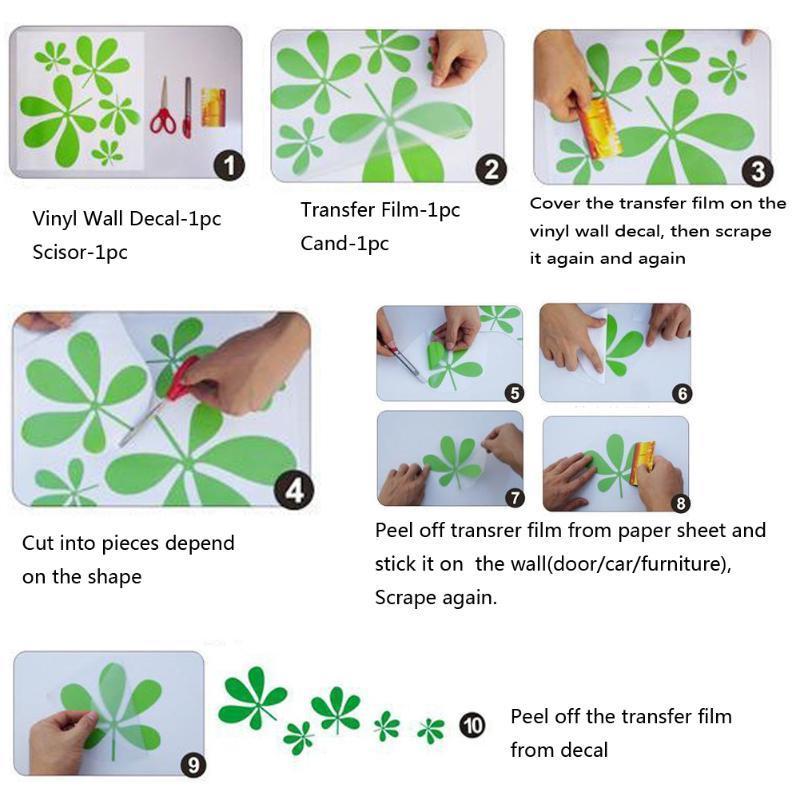 1

Vinyl Wall Decal-1pc
Scisor-1pc

2

Transfer Film-1pc
Cand-1pc

3

Cover the transfer film on the vinyl wall decal, then scrape it again and again

4

Cut into pieces depend on the shape

5

6

7

8

Peel off transrer film from paper sheet and stick it on the wall(door/car/furniture), Scrape again.

9

10

Peel off the transfer film from decal