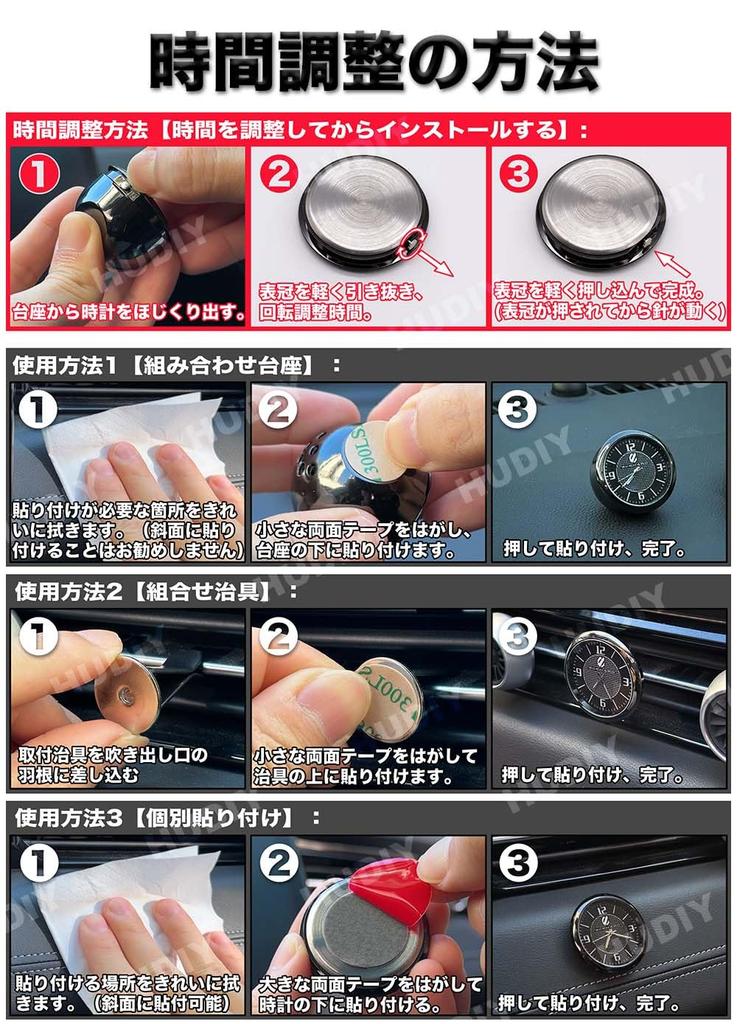 時間調整の方法

時間調整方法【時間を調整してからインストールする】：

1
台座から時計をほじくり出す。

2
表冠を軽く引き抜き、回転調整時間。

3
表冠を軽く押し込んで完成。（表冠が押されてから針が動く）

使用方法1【組み合わせ台座】：

1
貼り付けが必要な箇所をきれいに拭きます。（斜面に貼り付けることはお勧めしません）

2
300LS
小さな両面テープをはがし、台座の下に貼り付けます。

3
押して貼り付け、完了。

使用方法2【組合せ治具】：

1
取付治具を吹き出し口の羽根に差し込む

2
300L
小さな両面テープをはがして治具の上に貼り付けます。

3
押して貼り付け、完了。

使用方法3【個別貼り付け】：

1
貼り付ける場所をきれいに拭きます。（斜面に貼付可能）

2
大きな両面テープをはがして時計の下に貼り付ける。

3
押して貼り付け、完了。

HUDIY