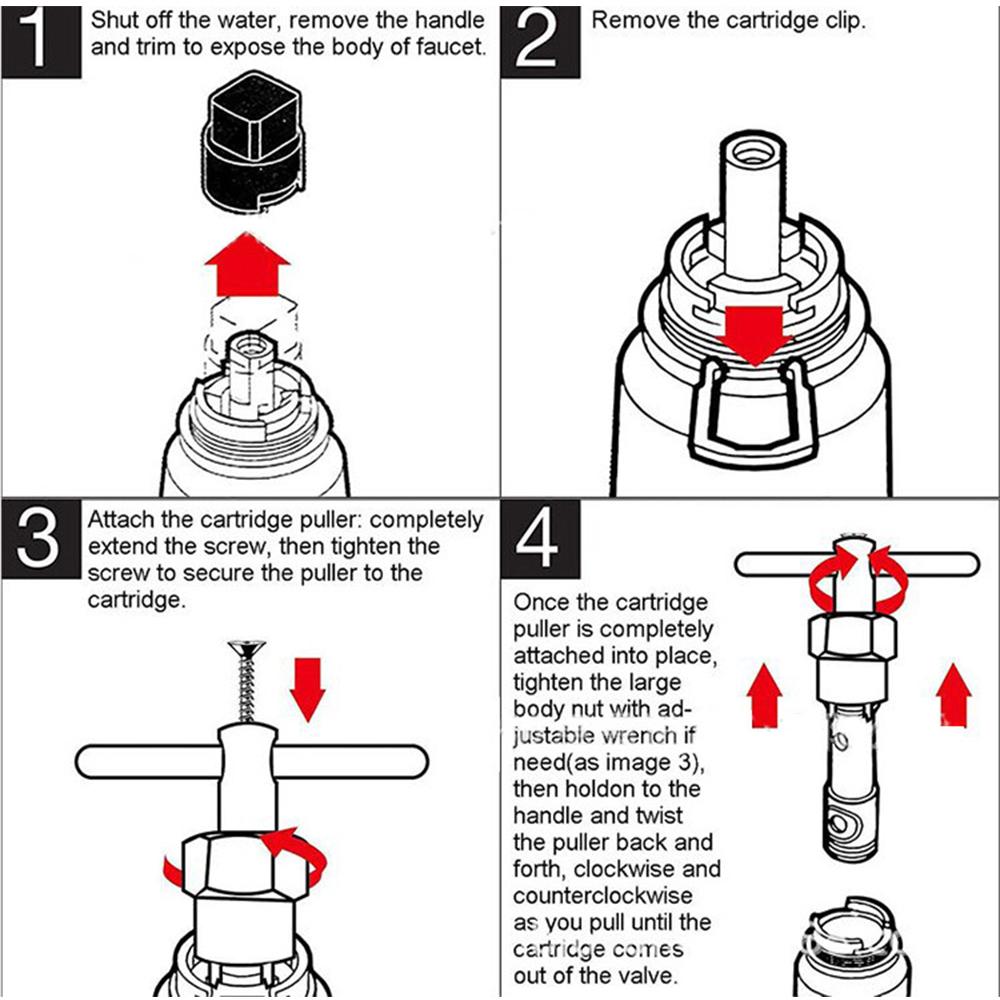 1 Shut off the water, remove the handle and trim to expose the body of faucet.

2 Remove the cartridge clip.

3 Attach the cartridge puller: completely extend the screw, then tighten the screw to secure the puller to the cartridge.

4

Once the cartridge puller is completely attached into place, tighten the large body nut with adjustable wrench if need(as image 3), then holdon to the handle and twist the puller back and forth, clockwise and counterclockwise as you pull until the cartridge comes out of the valve.