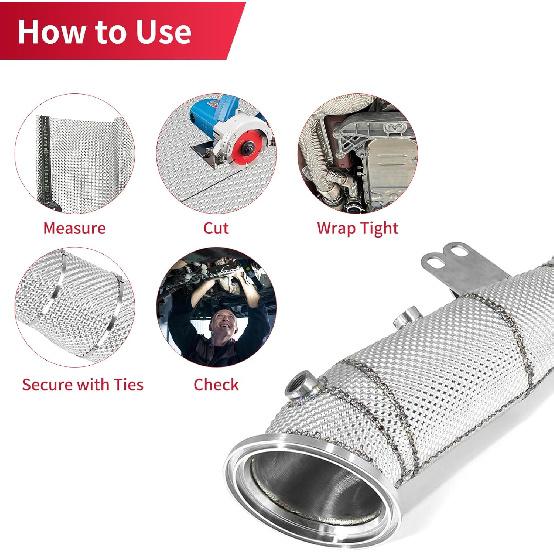 How to Use

Measure

Cut

Wrap Tight

Secure with Ties

Check