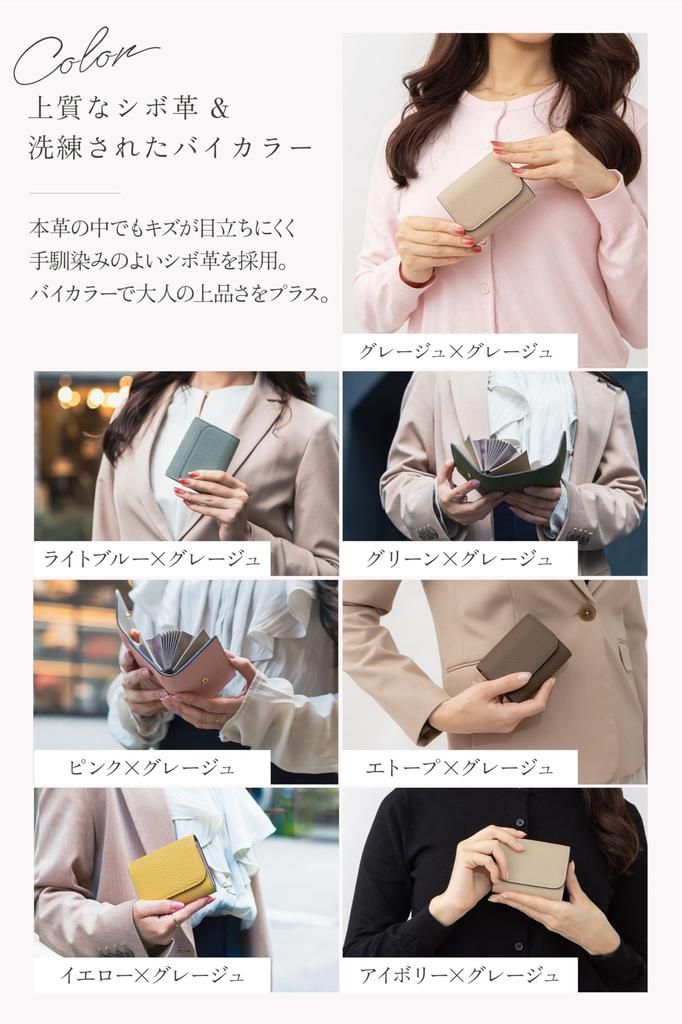 Color

上質なシボ革 &
洗練されたバイカラー

本革の中でもキズが目立ちにくく
手馴染みのよいシボ革を採用。
バイカラーで大人の上品さをプラス。

グレージュ×グレージュ

ライトブルー×グレージュ

グリーン×グレージュ

ピンク×グレージュ

エトープ×グレージュ

イエロー×グレージュ

アイボリー×グレージュ