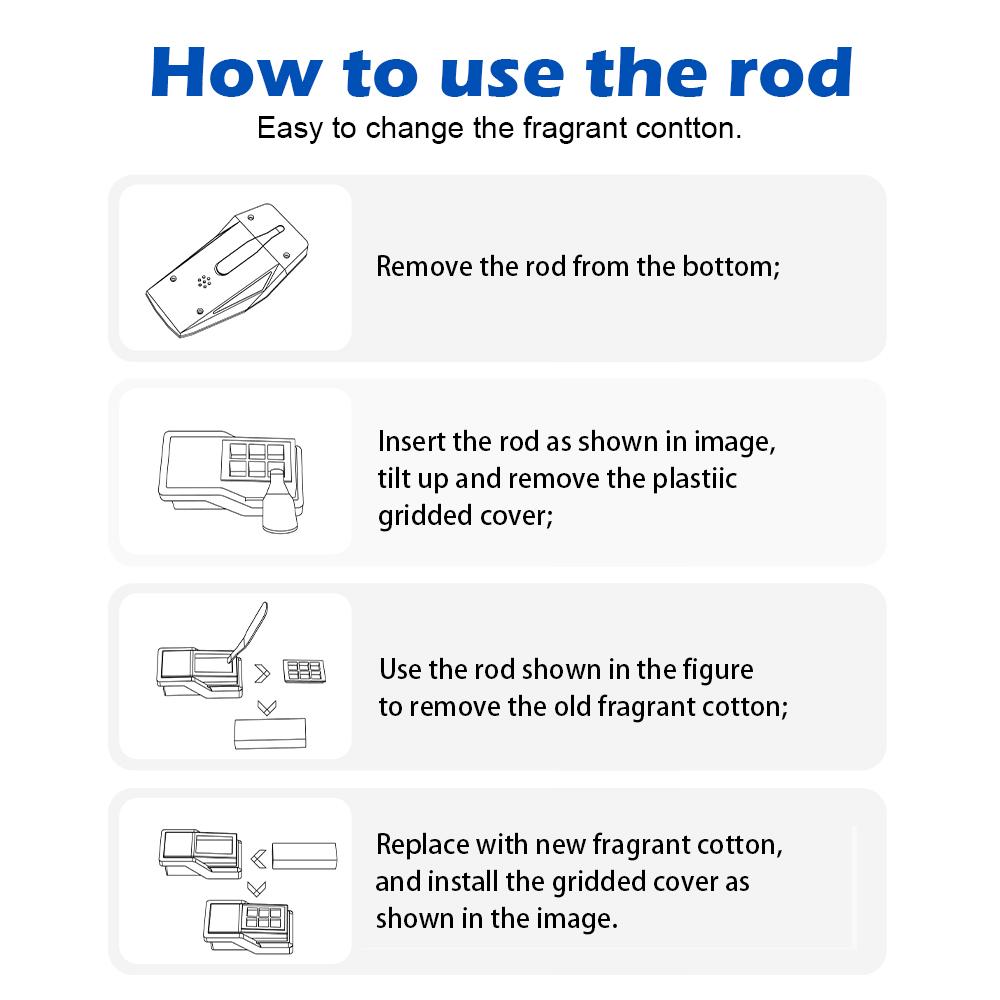 How to use the rod

Easy to change the fragrant contton.

Remove the rod from the bottom;

Insert the rod as shown in image, tilt up and remove the plastiic gridded cover;

Use the rod shown in the figure to remove the old fragrant cotton;

Replace with new fragrant cotton, and install the gridded cover as shown in the image.