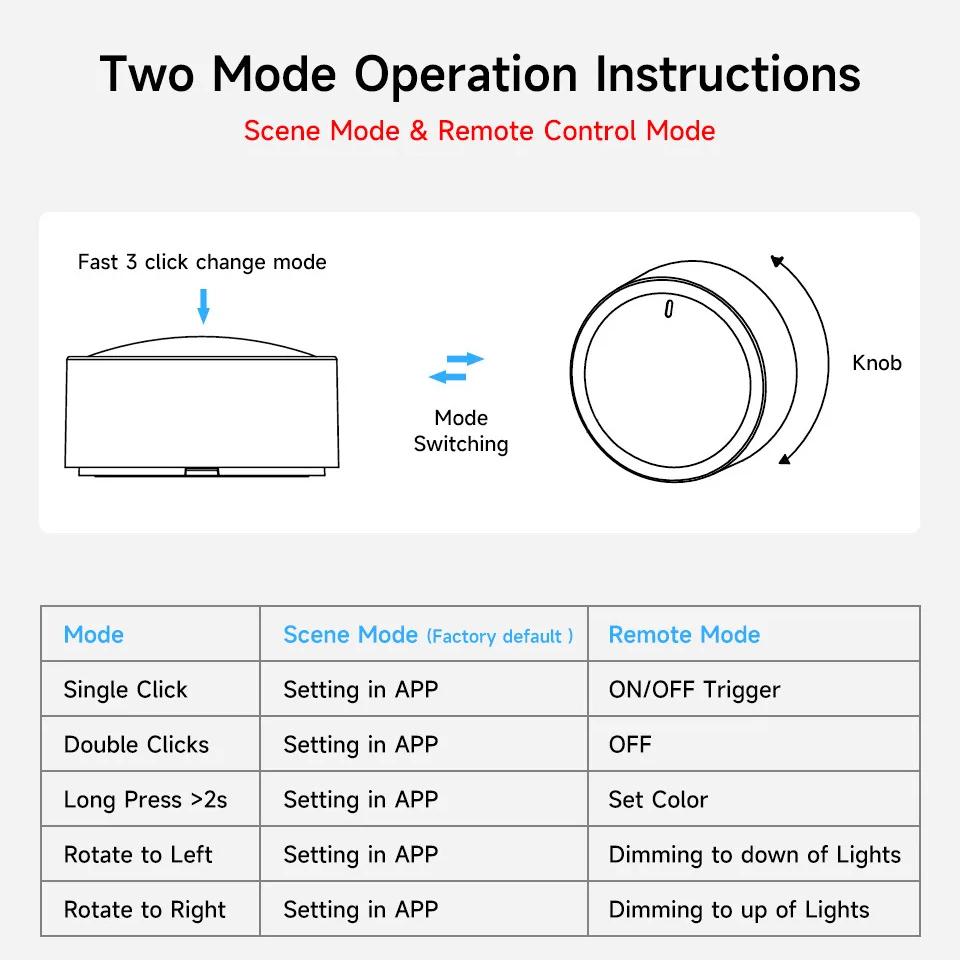 Two Mode Operation Instructions

Scene Mode & Remote Control Mode

Fast 3 click change mode

Mode Switching

Knob

| Mode | Scene Mode (Factory default ) | Remote Mode |
|---|---|---|
| Single Click | Setting in APP | ON/OFF Trigger |
| Double Clicks | Setting in APP | OFF |
| Long Press >2s | Setting in APP | Set Color |
| Rotate to Left | Setting in APP | Dimming to down of Lights |
| Rotate to Right | Setting in APP | Dimming to up of Lights |