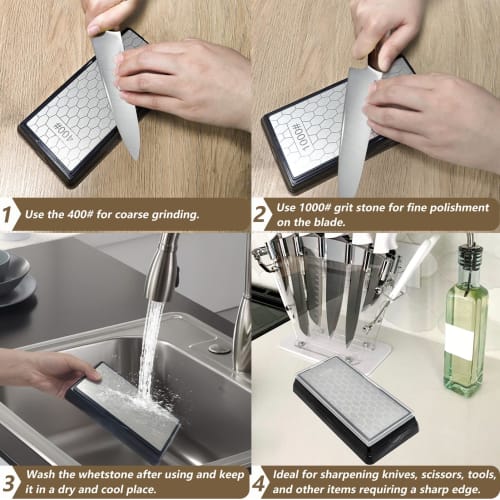 400#

1000#

1 Use the 400# for coarse grinding.

2 Use 1000# grit stone for fine polishment on the blade.

3 Wash the whetstone after using and keep it in a dry and cool place.

4 Ideal for sharpening knives, scissors, tools, and other items requiring a sharp edge.