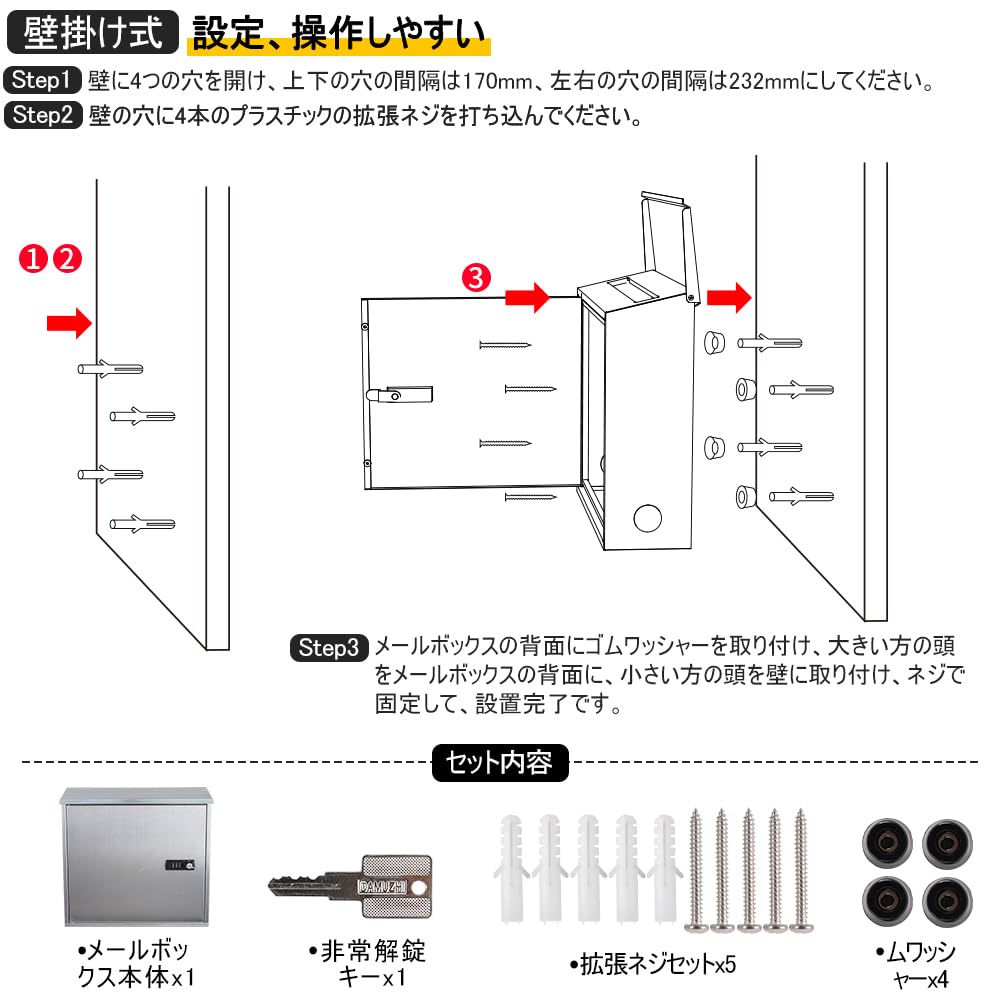 壁掛け式 設定、操作しやすい

Step1 壁に4つの穴を開け、上下の穴の間隔は170mm、左右の穴の間隔は232mmにしてください。

Step2 壁の穴に4本のプラスチックの拡張ネジを打ち込んでください。

❶❷

❸

Step3 メールボックスの背面にゴムワッシャーを取り付け、大きい方の頭をメールボックスの背面に、小さい方の頭を壁に取り付け、ネジで固定して、設置完了です。

セット内容

DAMUZHI

•メールボックス本体x1

•非常解錠キーx1

•拡張ネジセットx5

•ムワッシャーx4