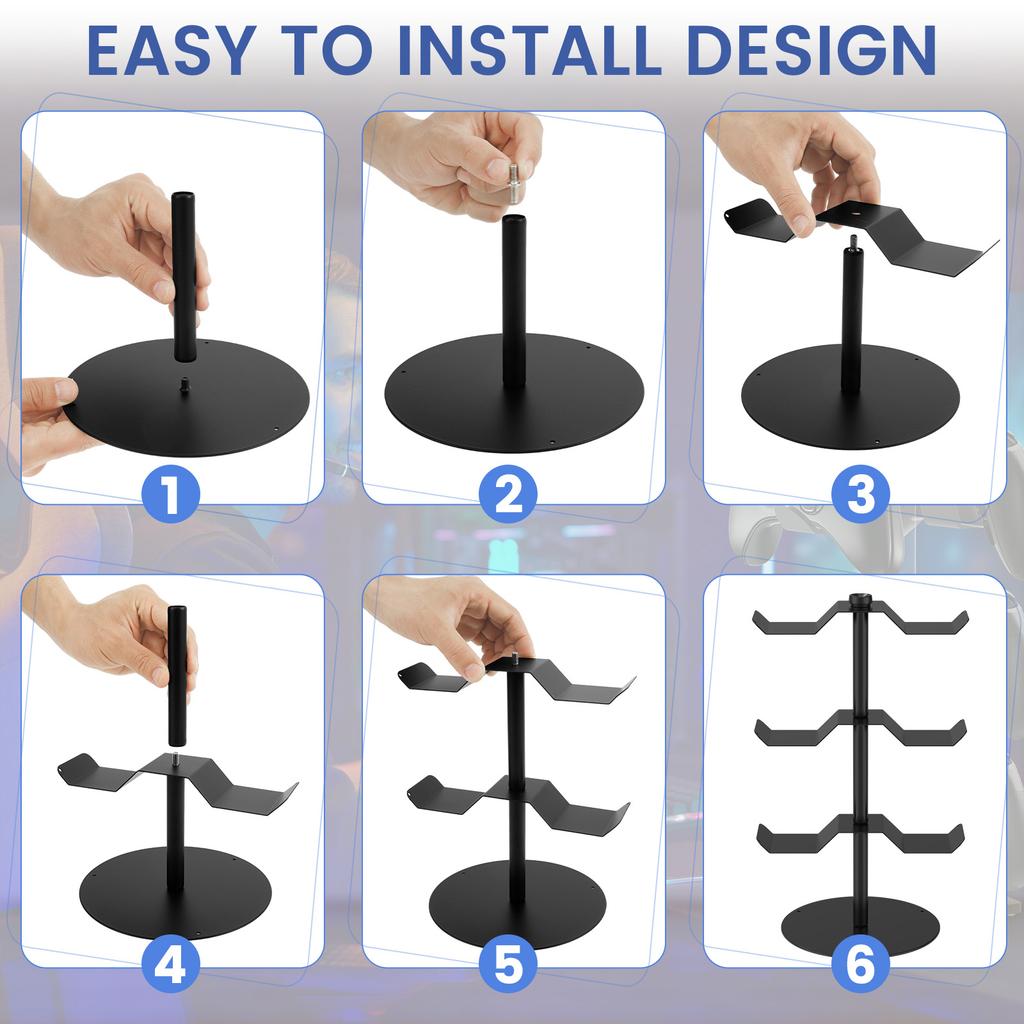 EASY TO INSTALL DESIGN

1

2

3

4

5

6