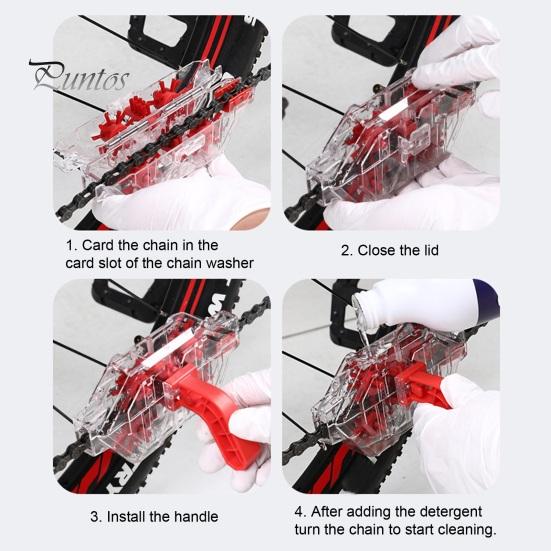 Puntos

1. Card the chain in the card slot of the chain washer

2. Close the lid

3. Install the handle

4. After adding the detergent turn the chain to start cleaning.