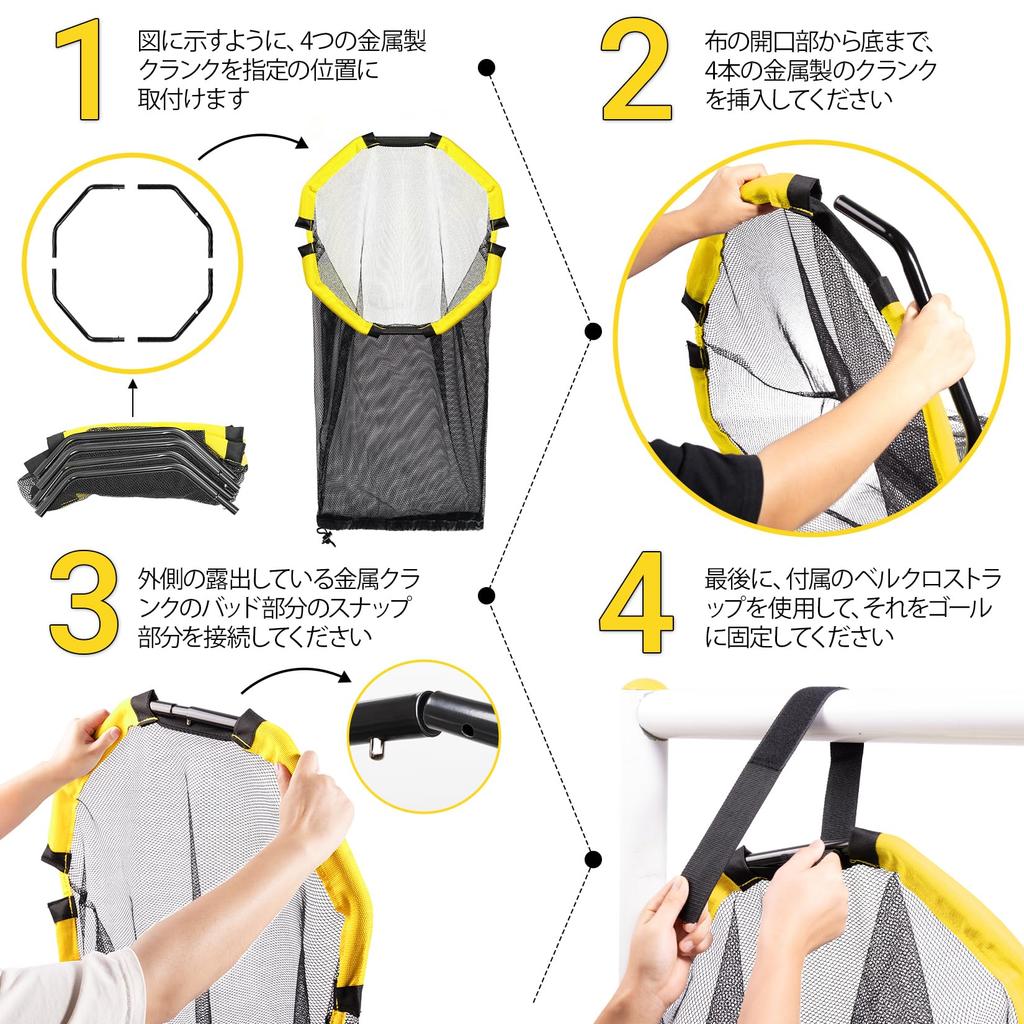 1
図に示すように、4つの金属製クランクを指定の位置に取付けます

2
布の開口部から底まで、4本の金属製のクランクを挿入してください

3
外側の露出している金属クランクのバッド部分のスナップ部分を接続してください

4
最後に、付属のベルクロストラップを使用して、それをゴールに固定してください