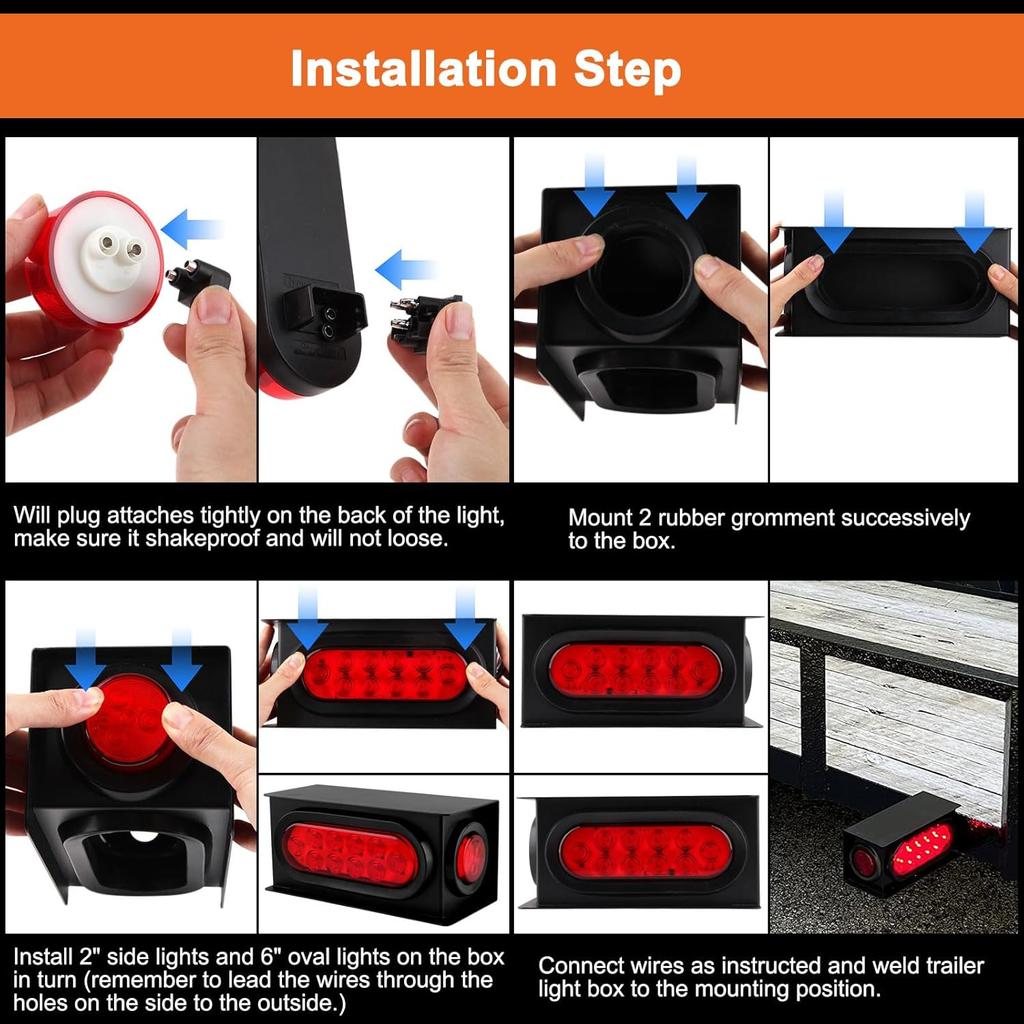 Installation Step

Will plug attaches tightly on the back of the light, make sure it shakeproof and will not loose.

Mount 2 rubber gromment successively to the box.

Install 2" side lights and 6" oval lights on the box in turn (remember to lead the wires through the holes on the side to the outside.)

Connect wires as instructed and weld trailer light box to the mounting position.