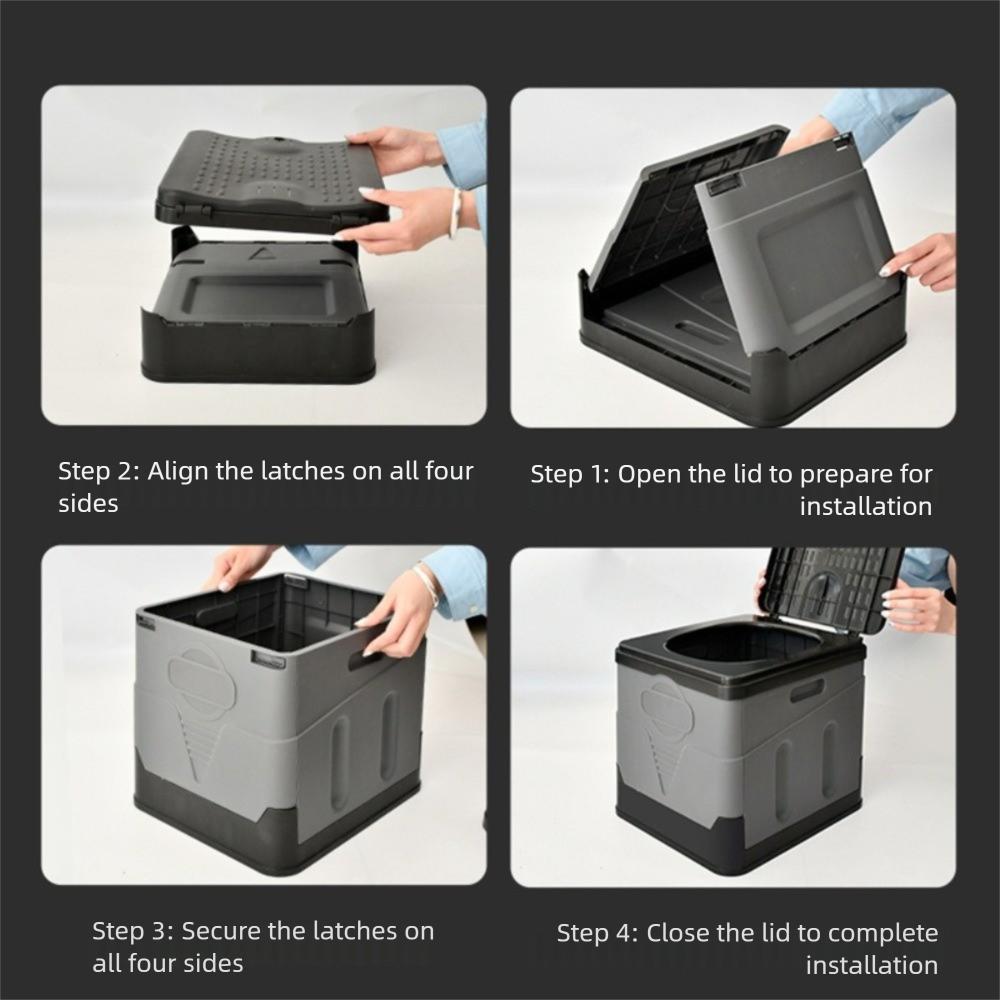 Step 2: Align the latches on all four sides

Step 1: Open the lid to prepare for installation

Step 3: Secure the latches on all four sides

Step 4: Close the lid to complete installation