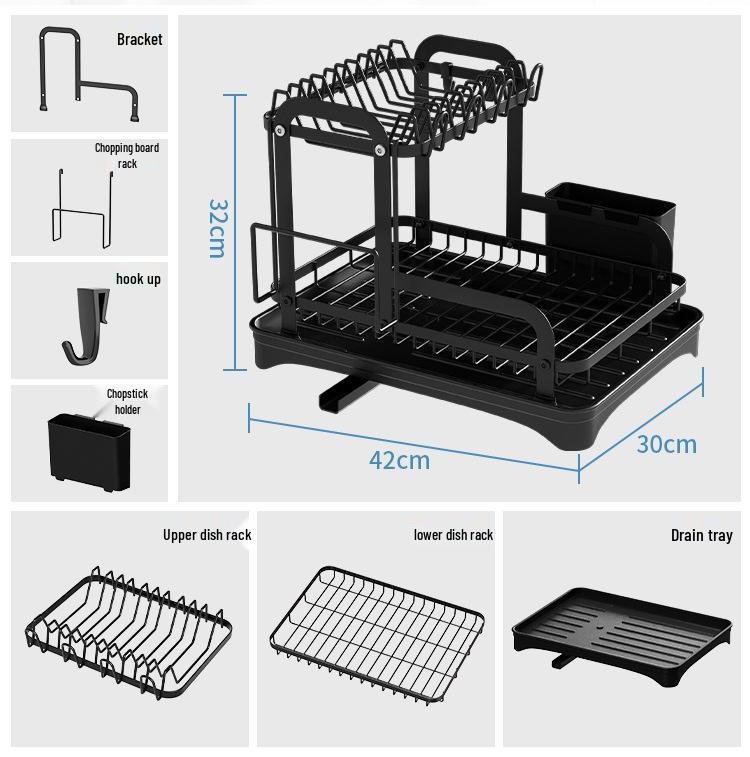 Bracket

Chopping board rack

hook up

Chopstick holder

32cm

42cm

30cm

Upper dish rack

lower dish rack

Drain tray