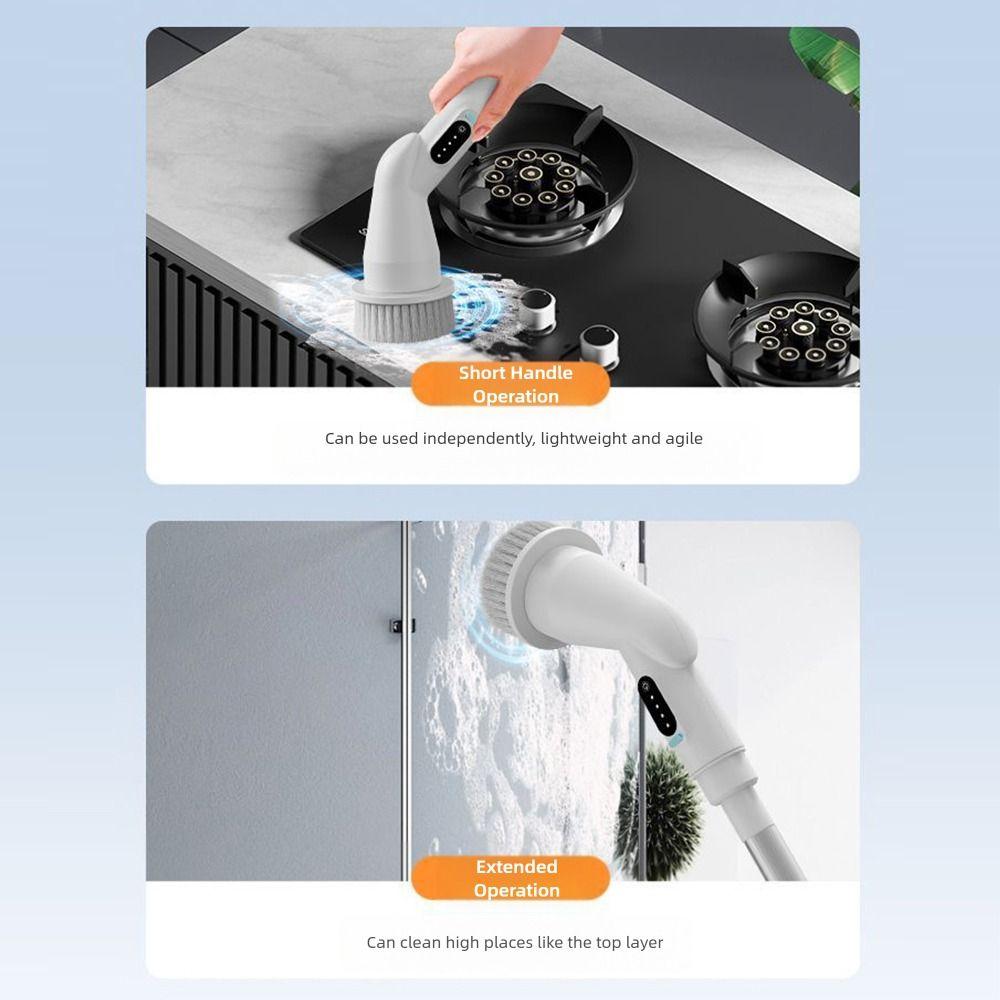 Short Handle Operation

Can be used independently, lightweight and agile

Extended Operation

Can clean high places like the top layer