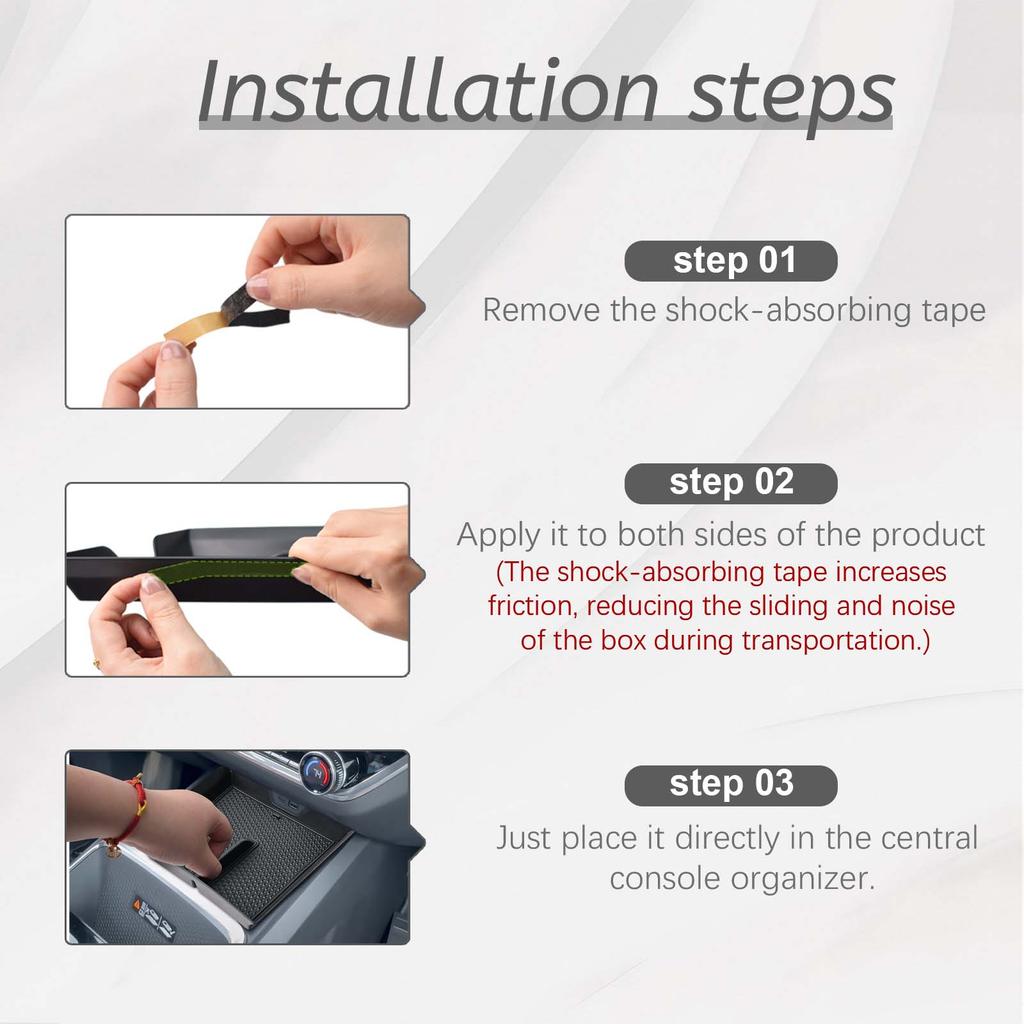 Installation steps

step 01

Remove the shock-absorbing tape

step 02

Apply it to both sides of the product
(The shock-absorbing tape increases friction, reducing the sliding and noise of the box during transportation.)

step 03

Just place it directly in the central console organizer.