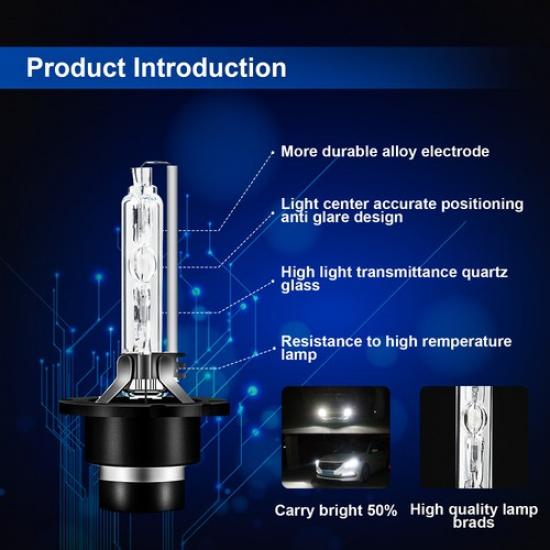 Product Introduction

More durable alloy electrode

Light center accurate positioning anti glare design

High light transmittance quartz glass

Resistance to high remperature lamp

Carry bright 50%

High quality lamp brads