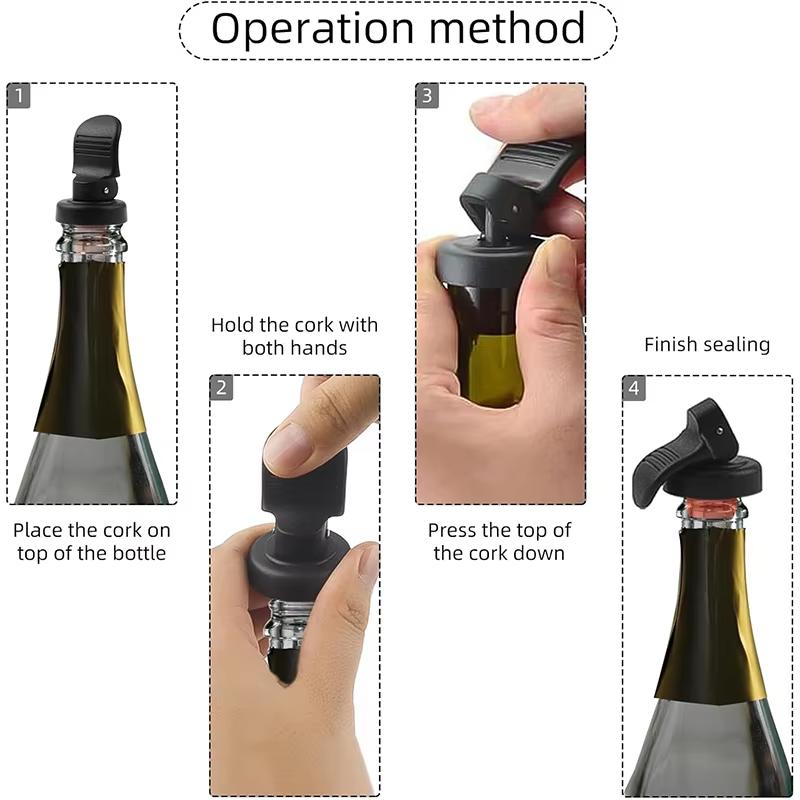 Operation method

1

Place the cork on top of the bottle

Hold the cork with both hands

2

3

Press the top of the cork down

Finish sealing

4