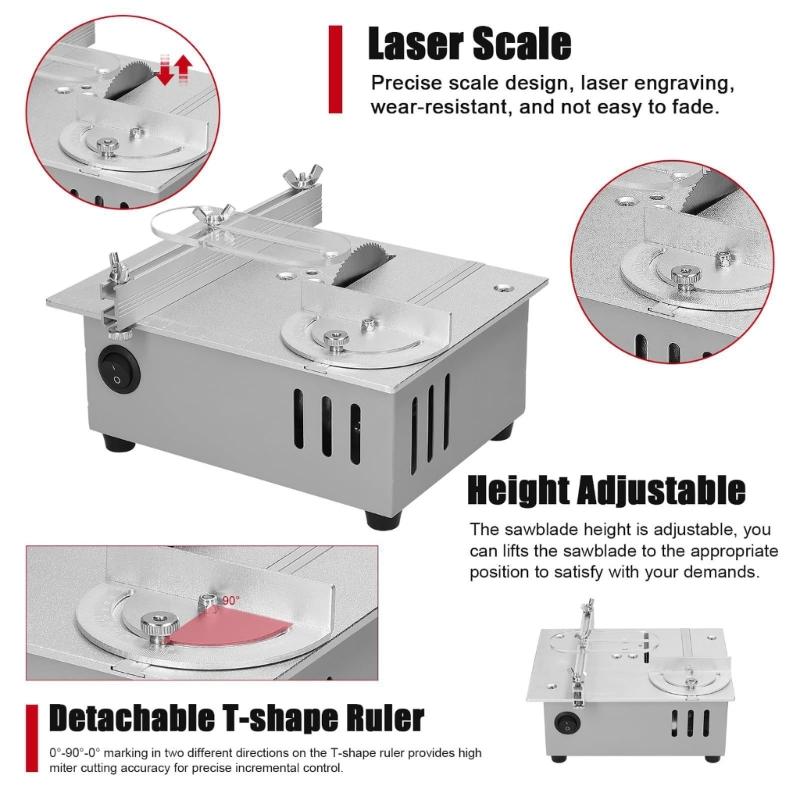 Laser Scale

Precise scale design, laser engraving, wear-resistant, and not easy to fade.

Height Adjustable

The sawblade height is adjustable, you can lifts the sawblade to the appropriate position to satisfy with your demands.

90°

Detachable T-shape Ruler

0°-90°-0° marking in two different directions on the T-shape ruler provides high miter cutting accuracy for precise incremental control.