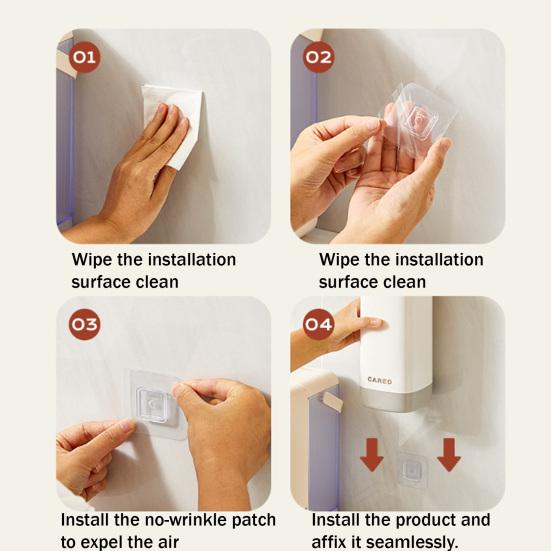 01

Wipe the installation surface clean

02

Wipe the installation surface clean

03

Install the no-wrinkle patch to expel the air

04

CARED

Install the product and affix it seamlessly.