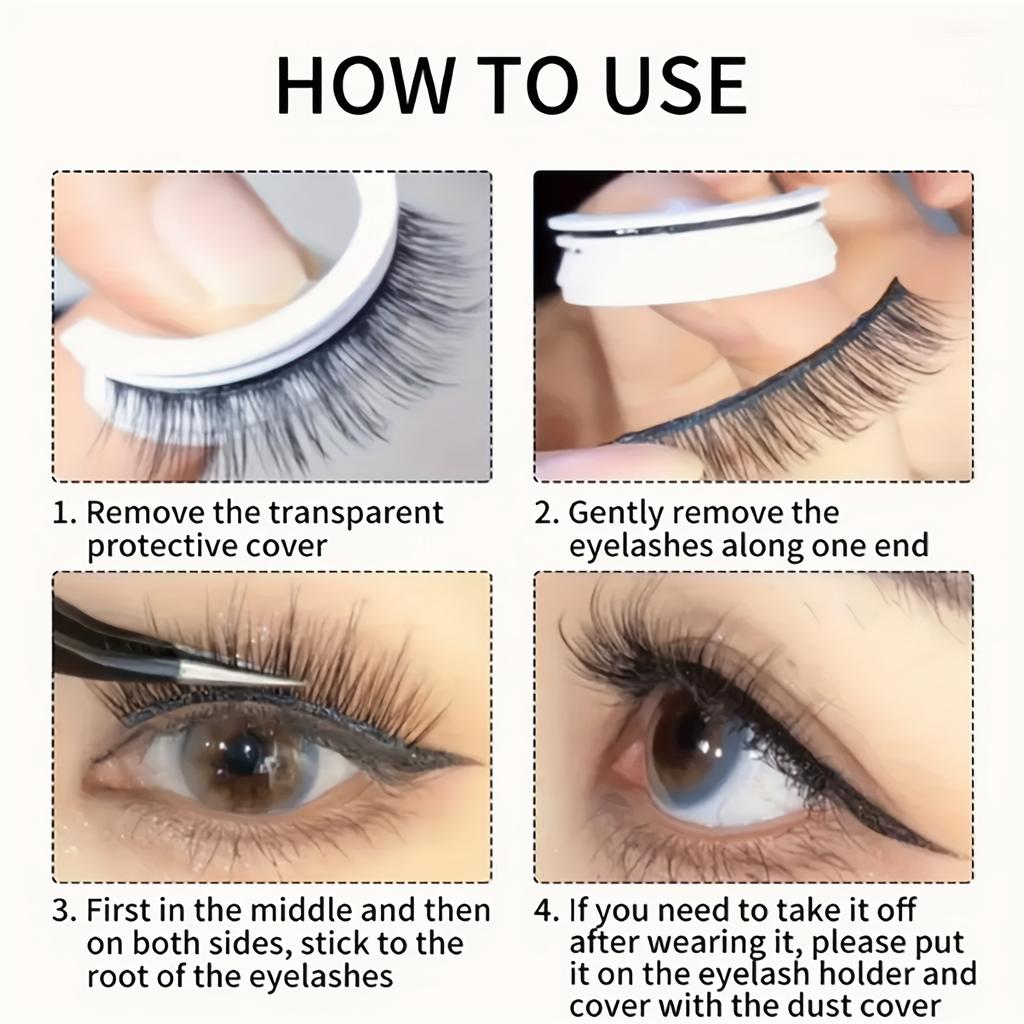 HOW TO USE

1. Remove the transparent protective cover

2. Gently remove the eyelashes along one end

3. First in the middle and then on both sides, stick to the root of the eyelashes

4. If you need to take it off after wearing it, please put it on the eyelash holder and cover with the dust cover