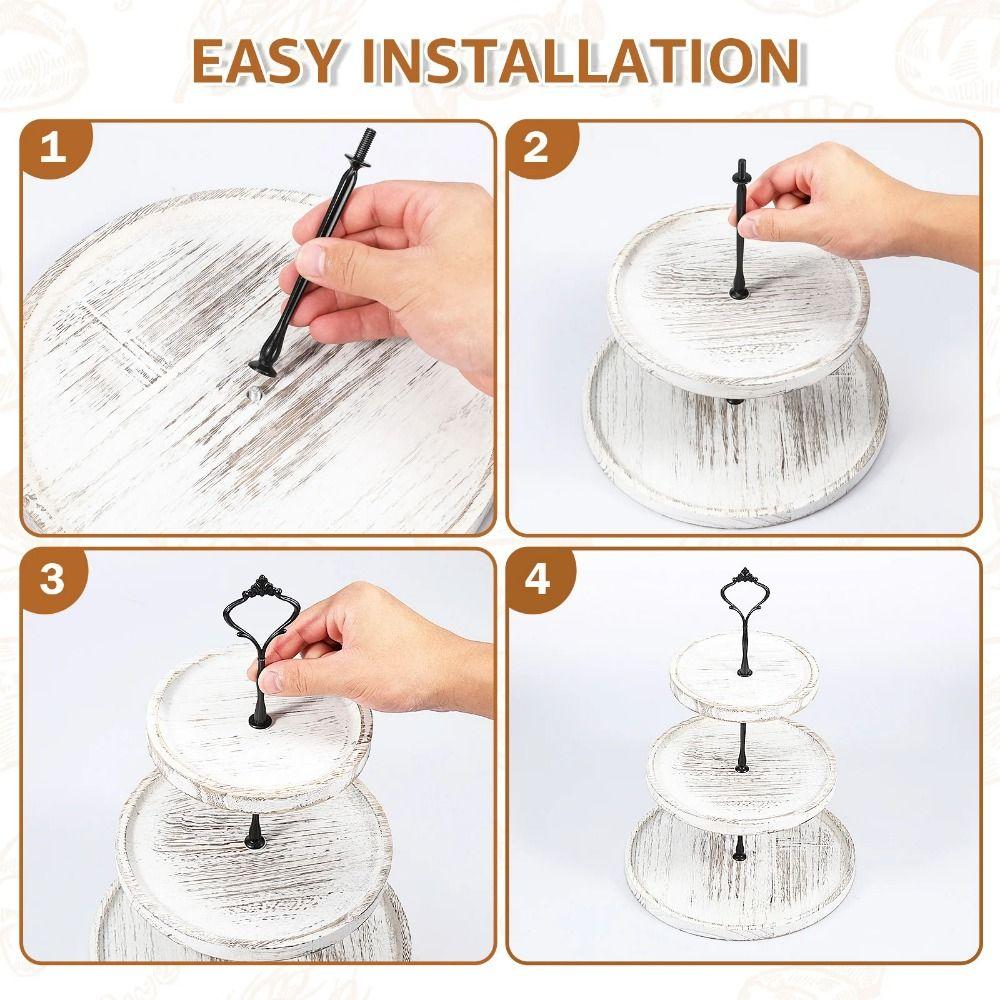 EASY INSTALLATION

1

2

3

4