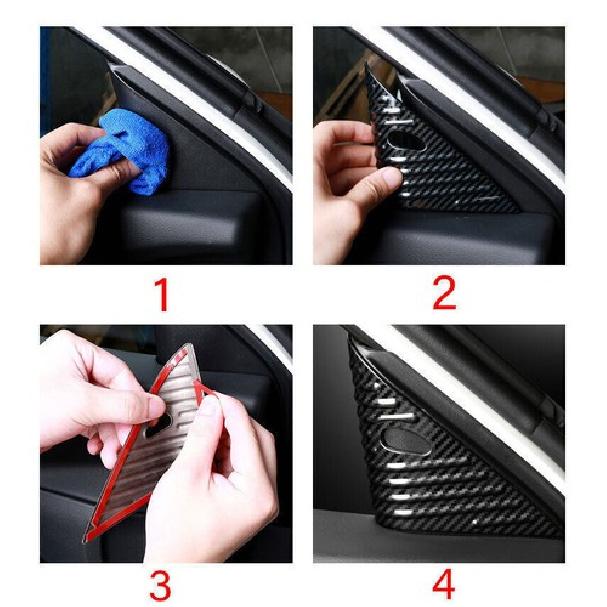 1

2

3

4