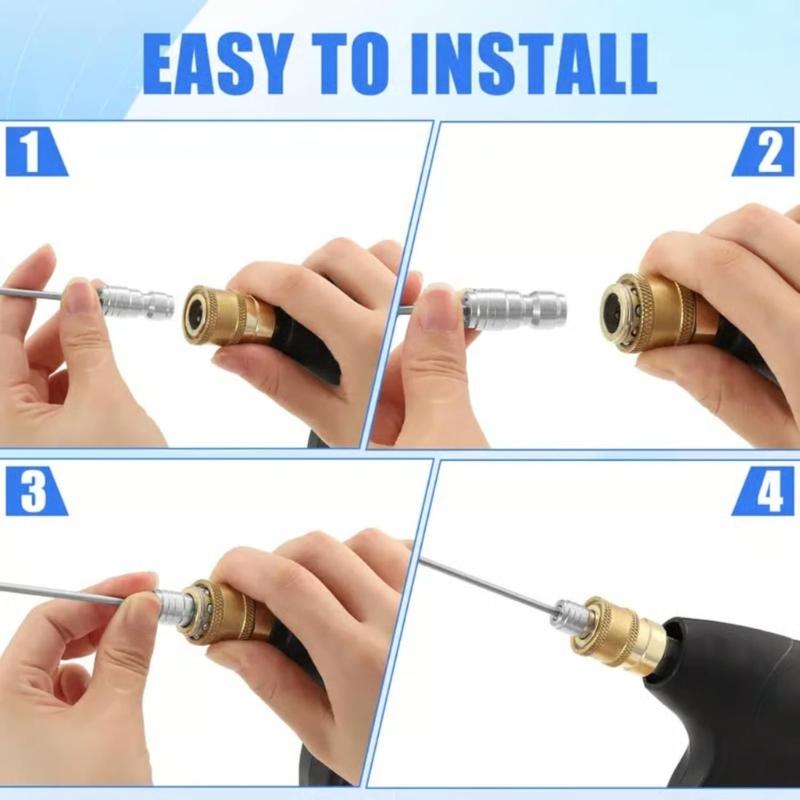 EASY TO INSTALL

1

2

3

4