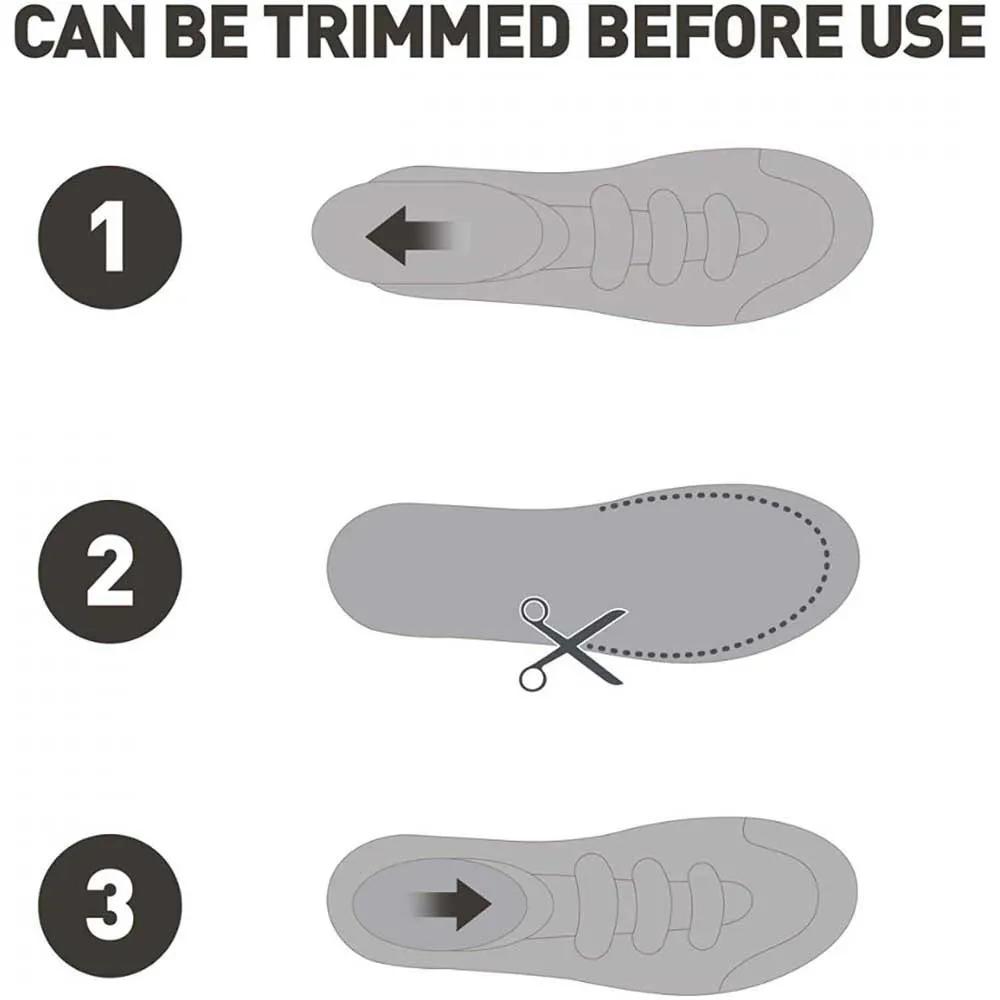 CAN BE TRIMMED BEFORE USE

1

2

3