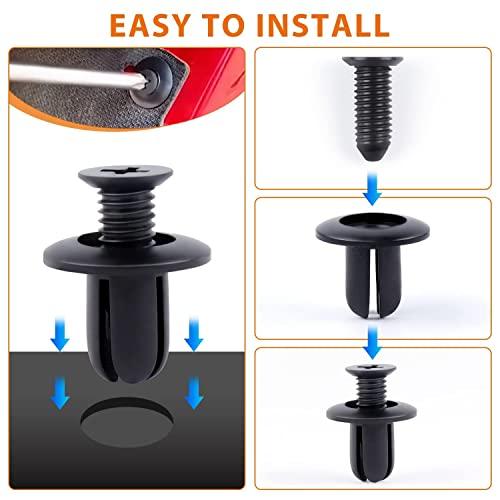 EASY TO INSTALL