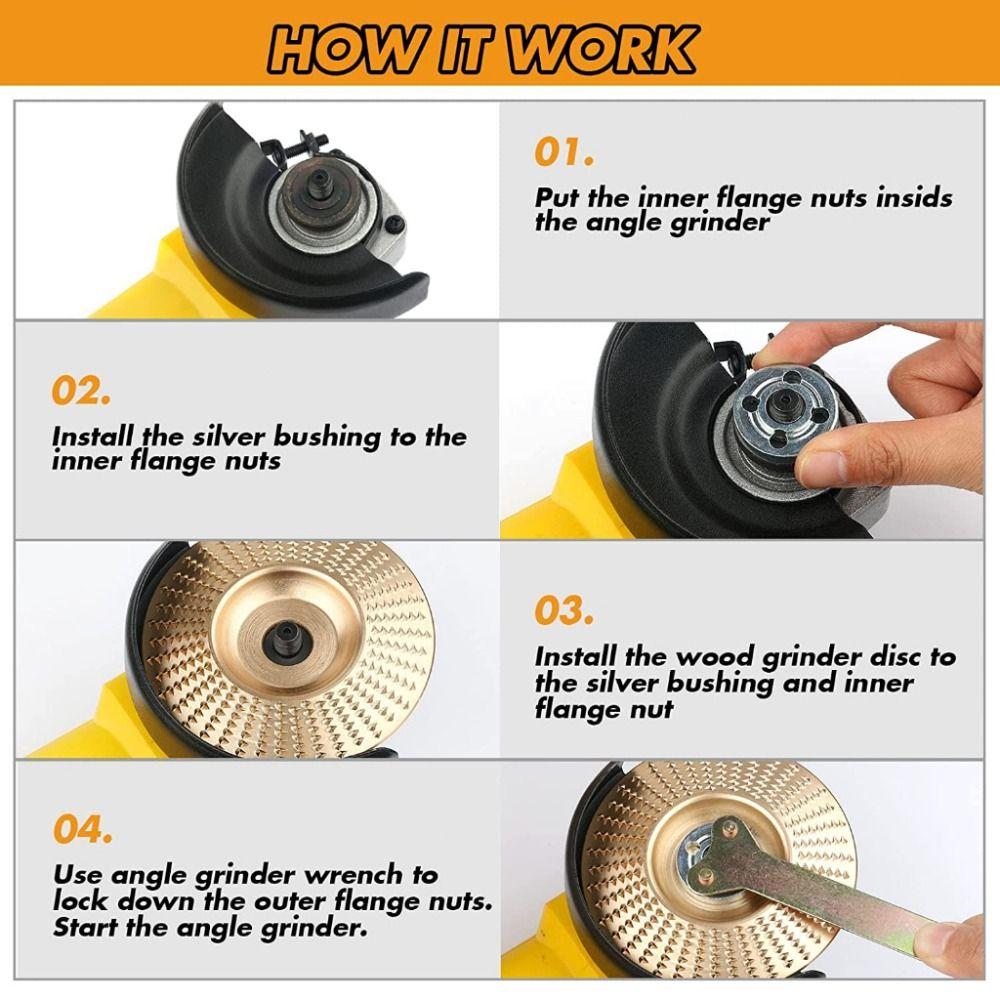 HOW IT WORK

01.

Put the inner flange nuts insids the angle grinder

02.

Install the silver bushing to the inner flange nuts

03.

Install the wood grinder disc to the silver bushing and inner flange nut

04.

Use angle grinder wrench to lock down the outer flange nuts. Start the angle grinder.