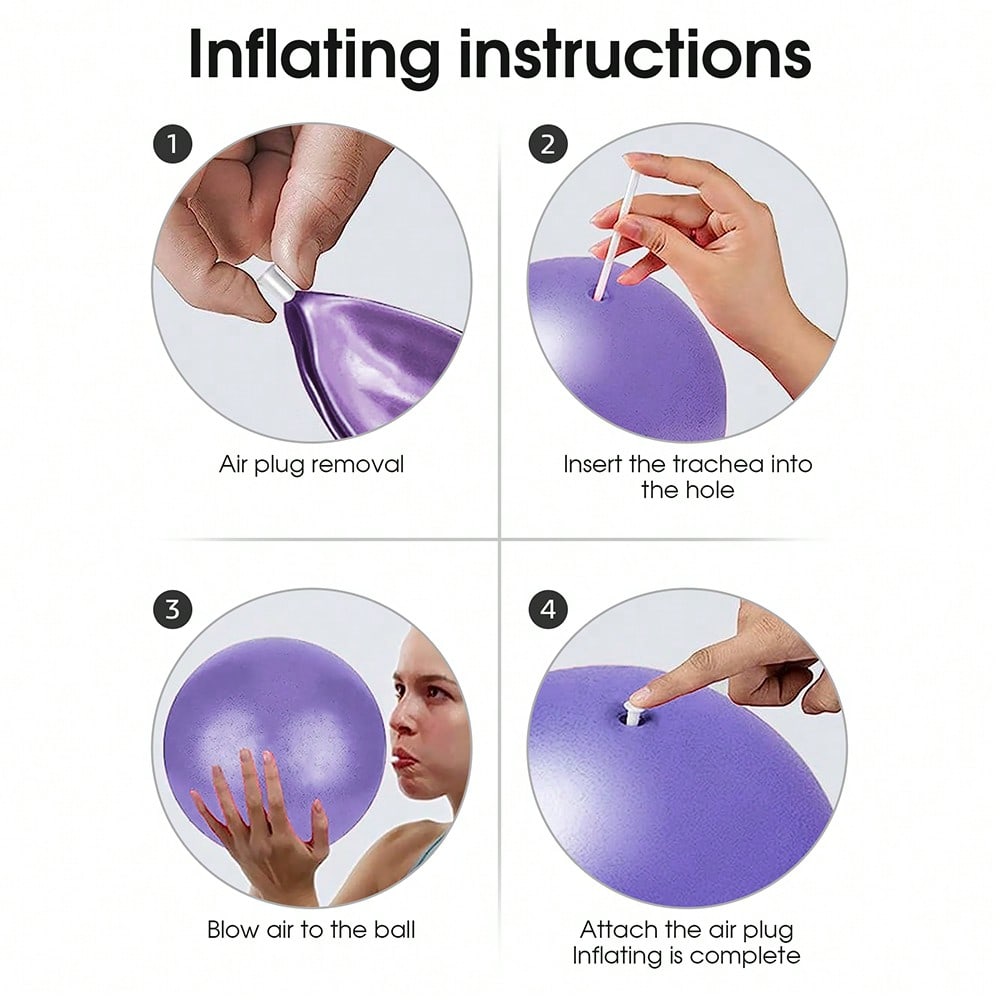 Inflating instructions

1

Air plug removal

2

Insert the trachea into the hole

3

Blow air to the ball

4

Attach the air plug
Inflating is complete