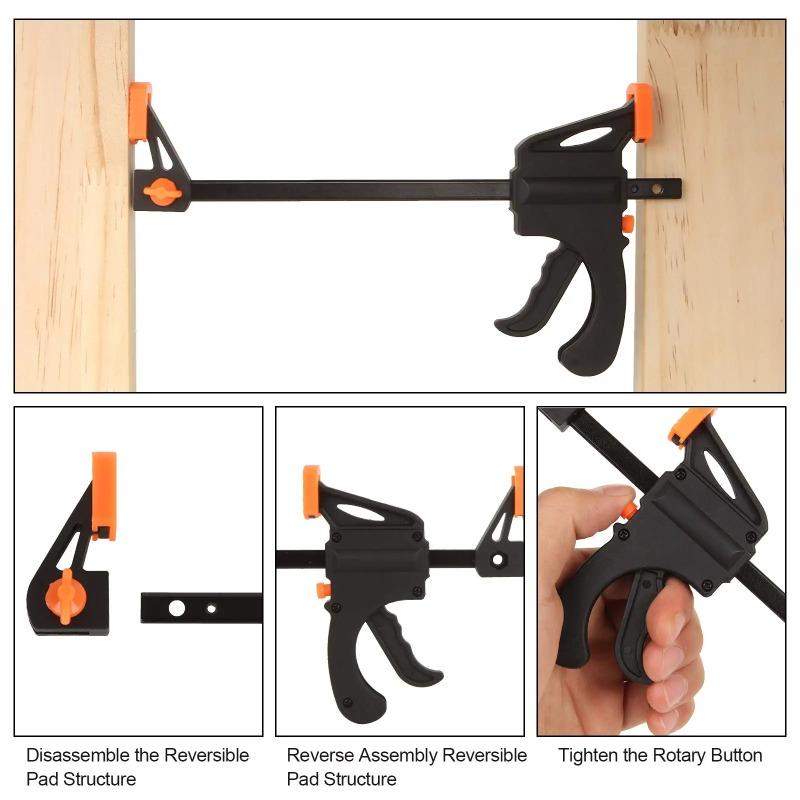 Disassemble the Reversible Pad Structure

Reverse Assembly Reversible Pad Structure

Tighten the Rotary Button