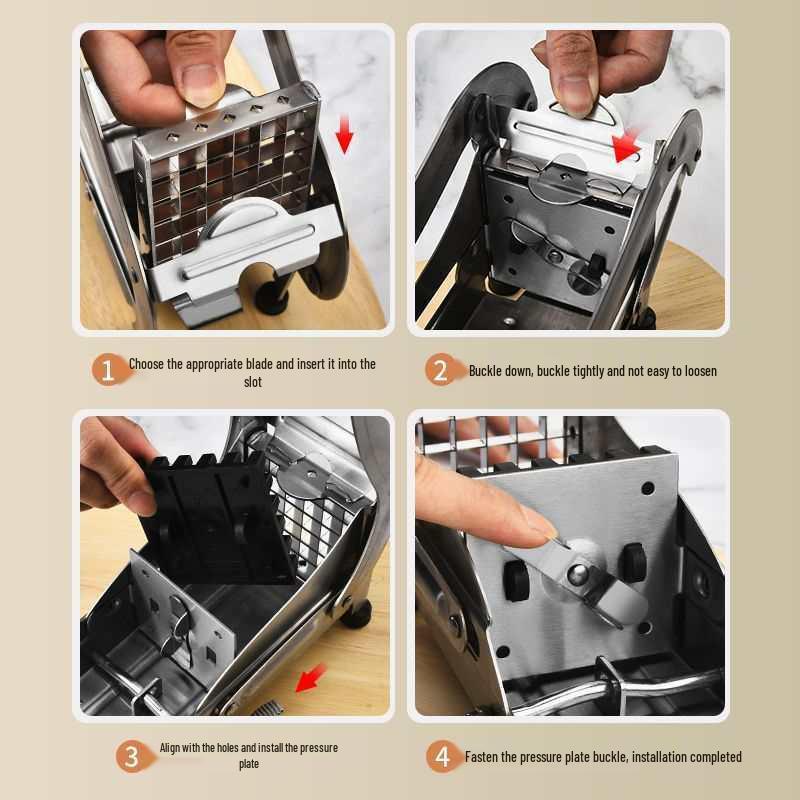 1 Choose the appropriate blade and insert it into the slot

2 Buckle down, buckle tightly and not easy to loosen

3 Align with the holes and install the pressure plate

4 Fasten the pressure plate buckle, installation completed