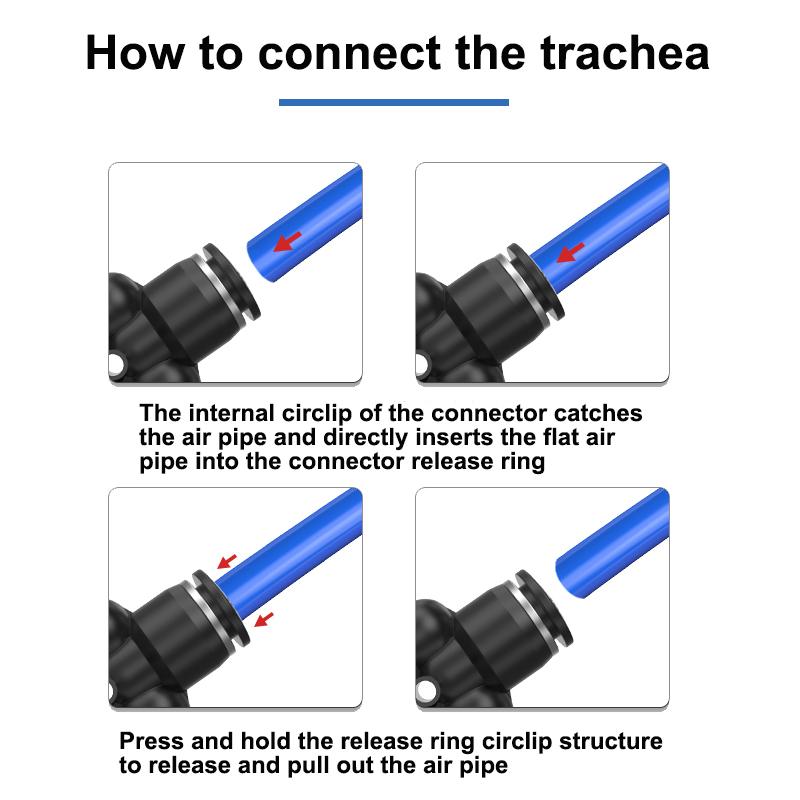 How to connect the trachea

The internal circlip of the connector catches the air pipe and directly inserts the flat air pipe into the connector release ring

Press and hold the release ring circlip structure to release and pull out the air pipe