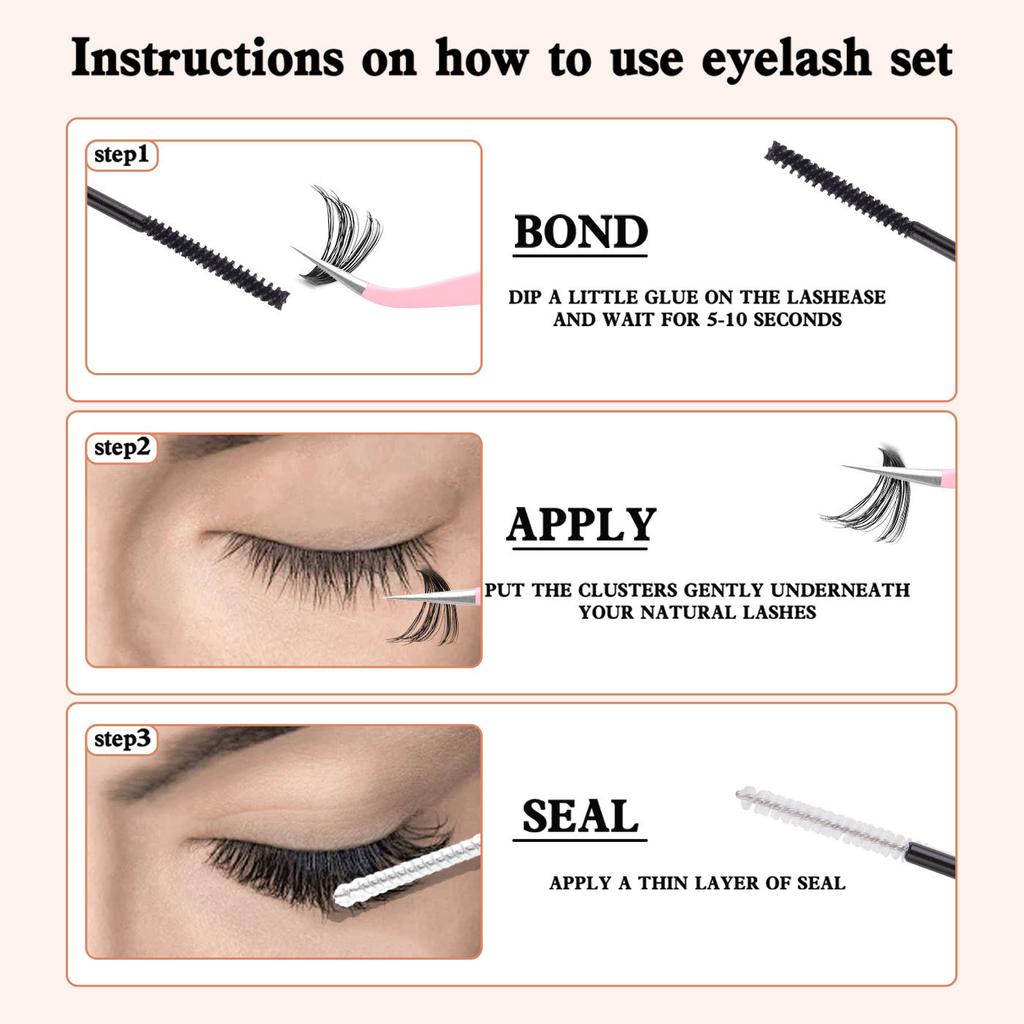 Instructions on how to use eyelash set

step1

BOND

DIP A LITTLE GLUE ON THE LASHEASE AND WAIT FOR 5-10 SECONDS

step2

APPLY

PUT THE CLUSTERS GENTLY UNDERNEATH YOUR NATURAL LASHES

step3

SEAL

APPLY A THIN LAYER OF SEAL