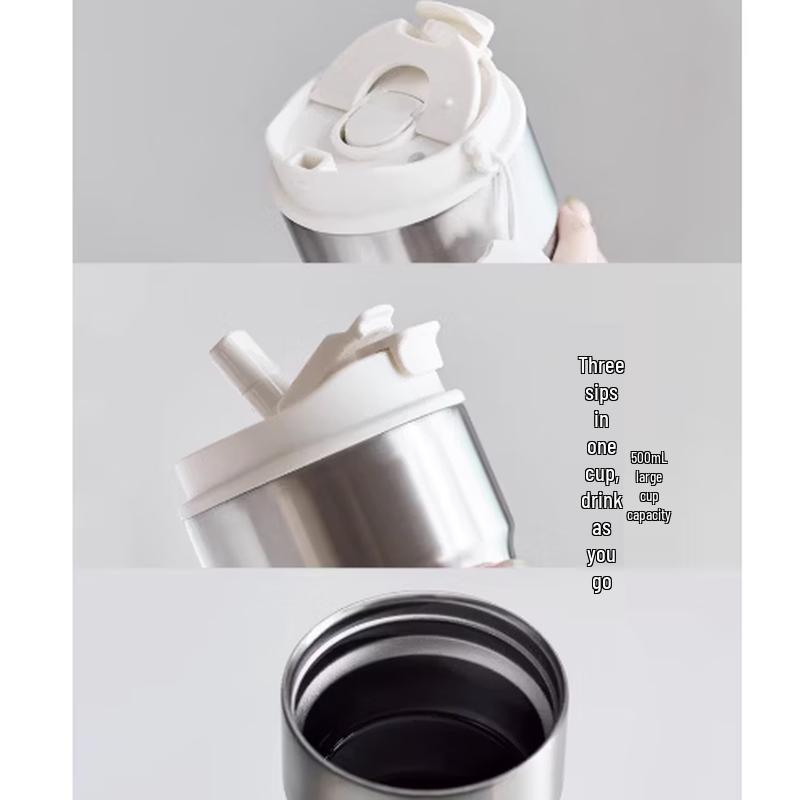 Three sips in one cup, drink as you go

500mL large cup capacity